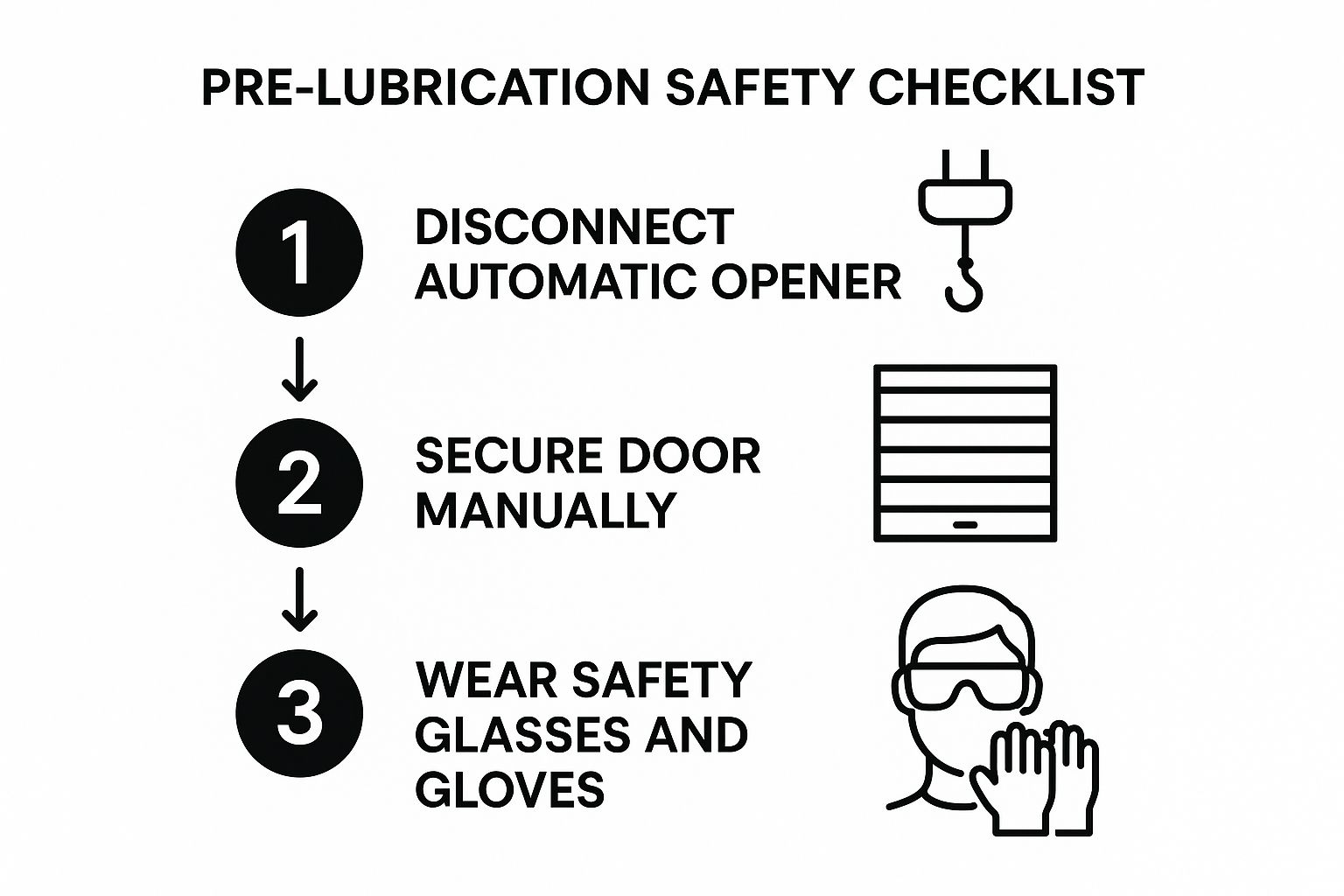 PRE-LUBRICATION SAFETY CHECKLIST

1 DISCONNECT AUTOMATIC OPENER

2 SECURE DOOR MANUALLY

3 WEAR SAFETY GLASSES AND GLOVES