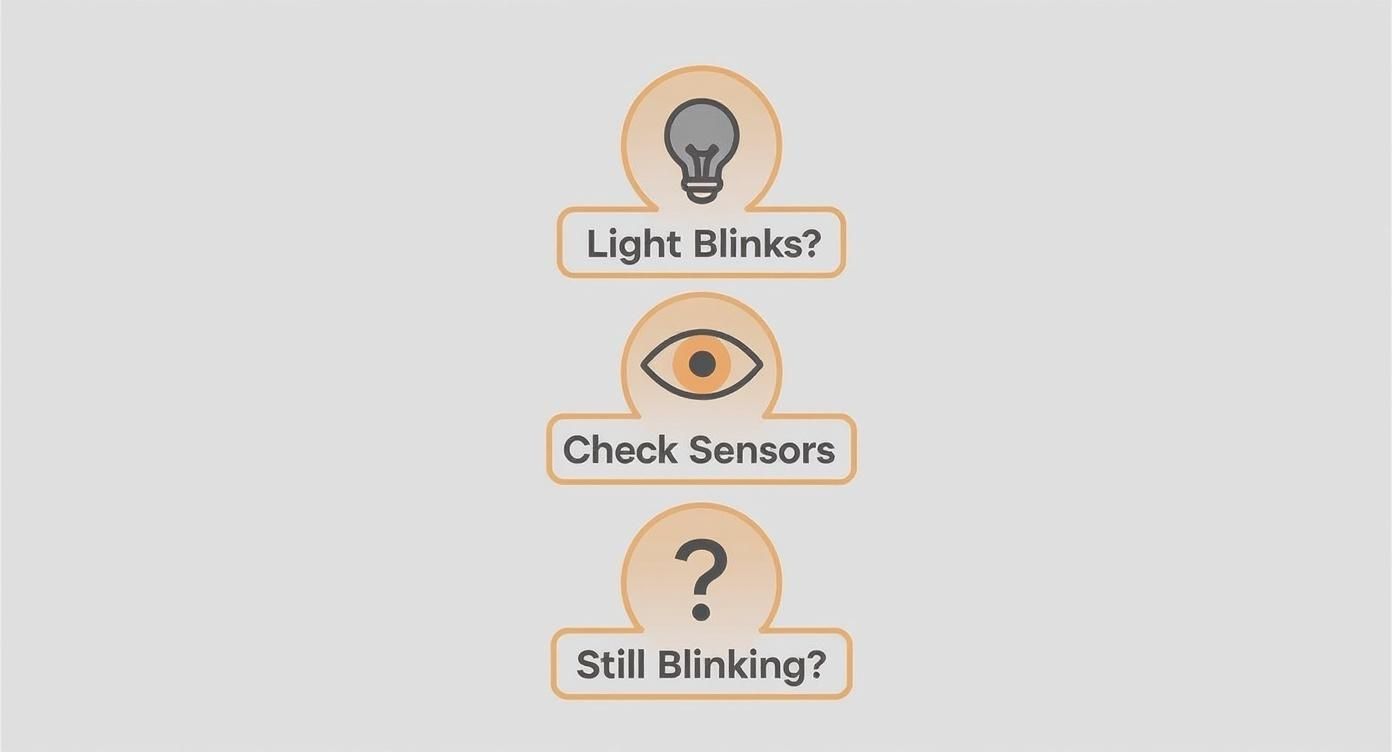 Light Blinks?

Check Sensors

?

Still Blinking?