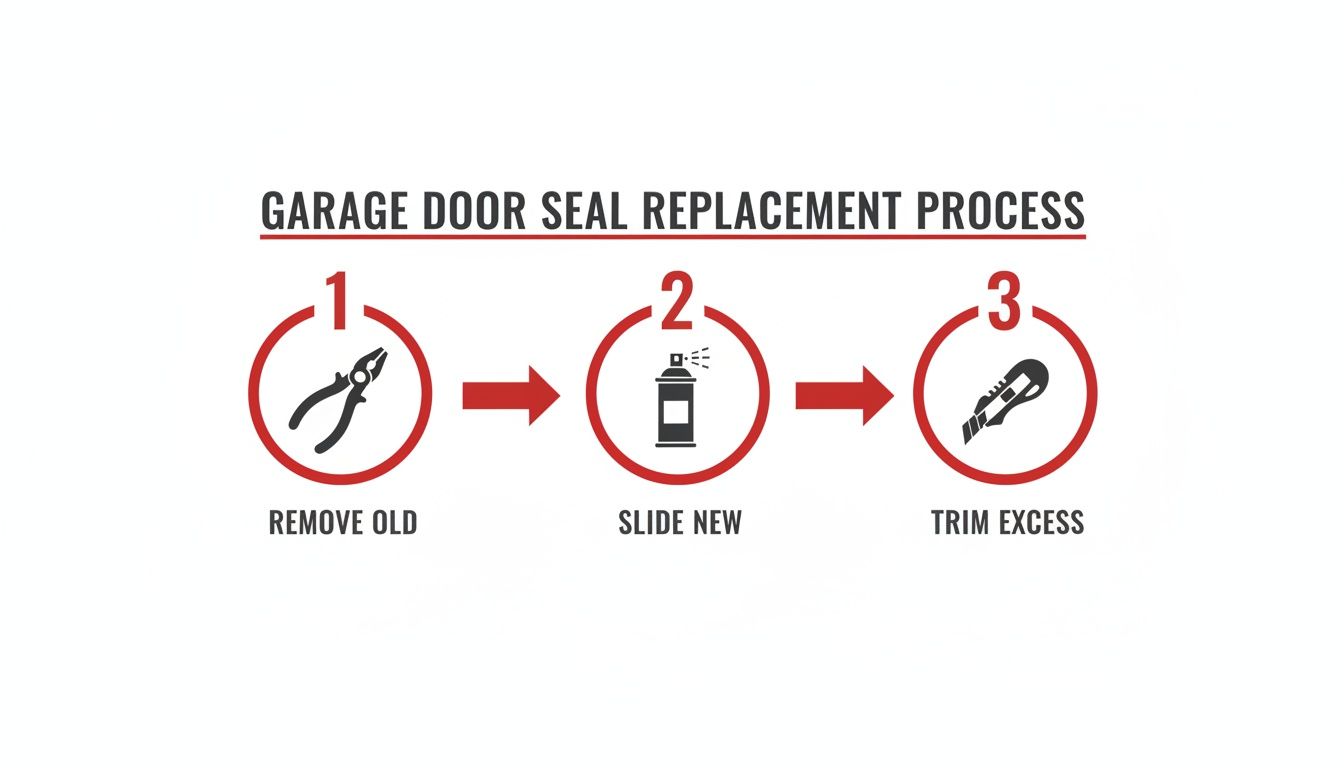 GARAGE DOOR SEAL REPLACEMENT PROCESS

1

REMOVE OLD

2

SLIDE NEW

3

TRIM EXCESS