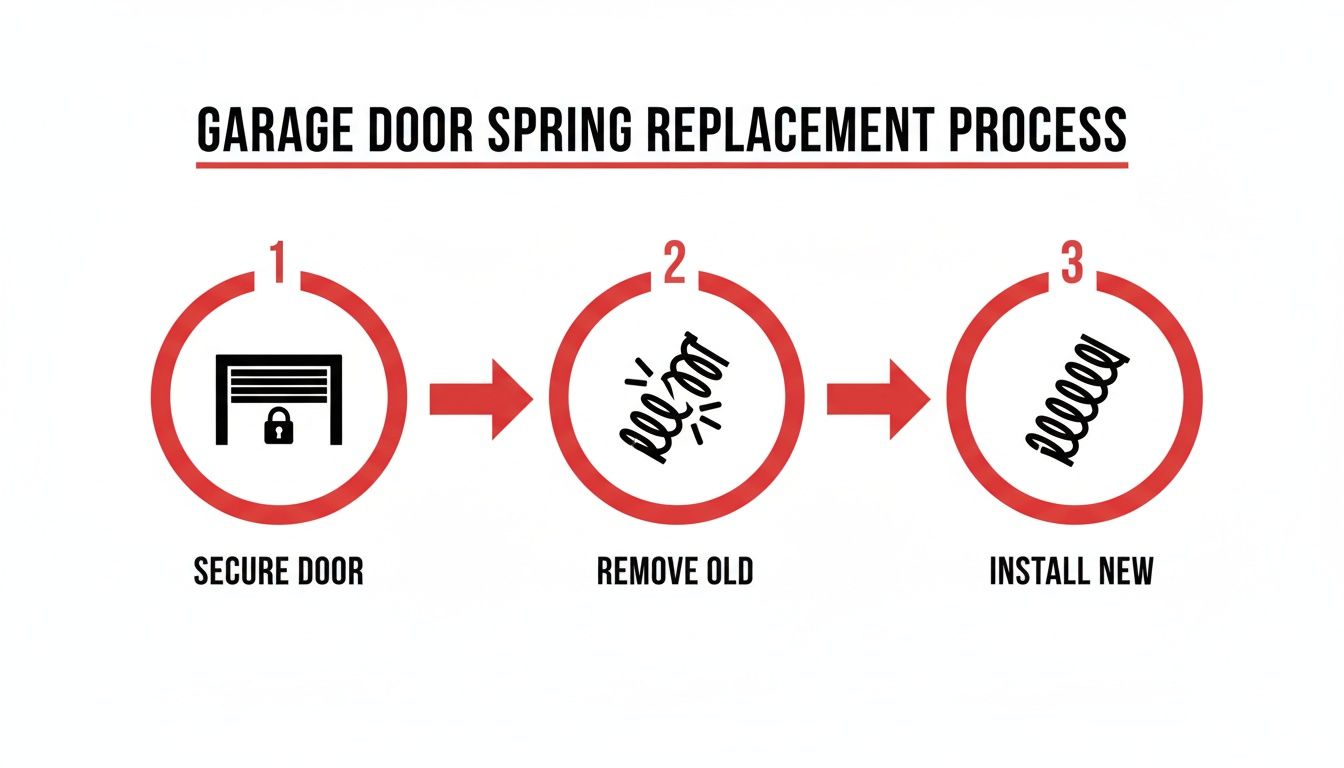 GARAGE DOOR SPRING REPLACEMENT PROCESS

1

SECURE DOOR

2

REMOVE OLD

3

INSTALL NEW