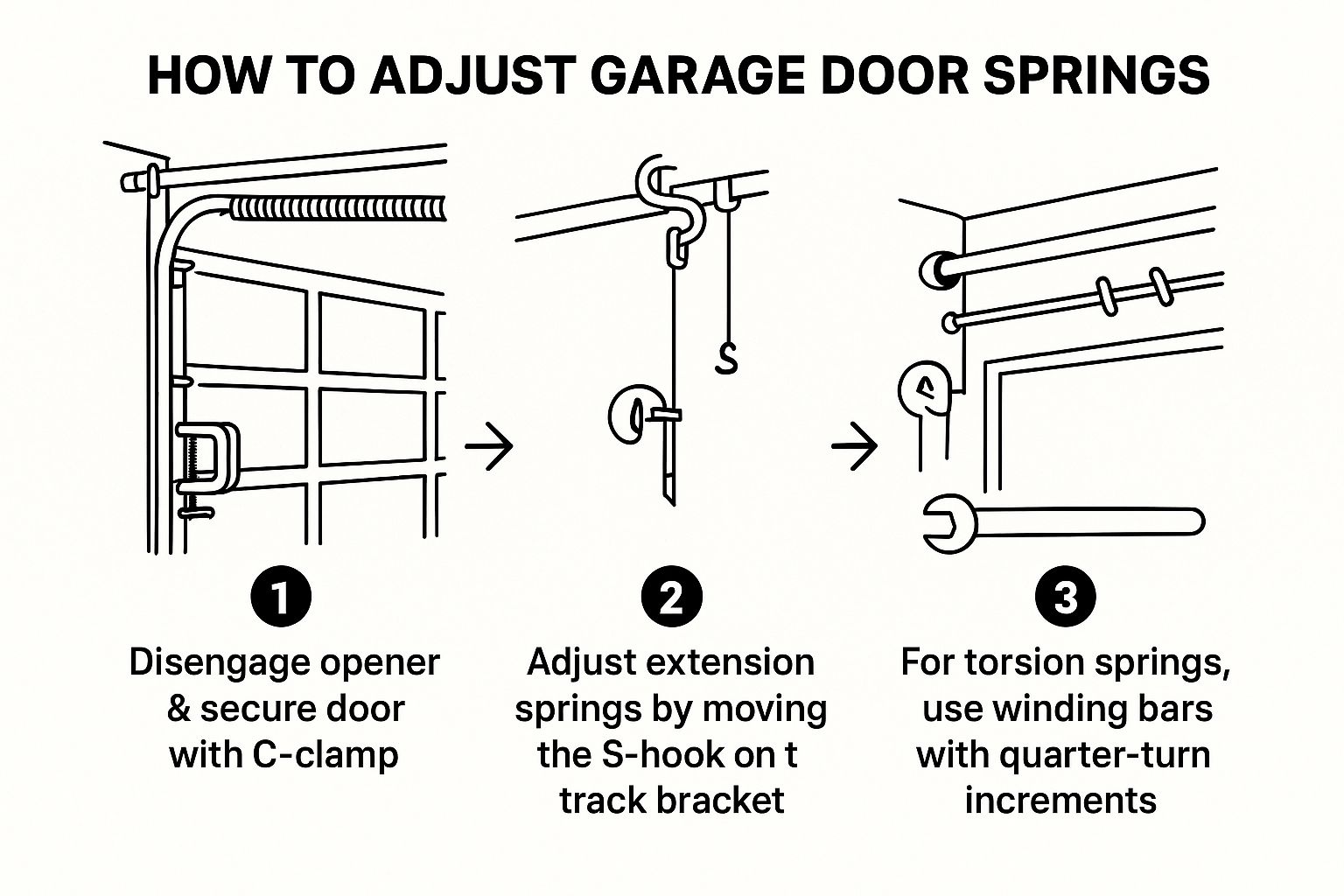 HOW TO ADJUST GARAGE DOOR SPRINGS

S

1

Disengage opener & secure door with C-clamp

2

Adjust extension springs by moving the S-hook on t track bracket

3

For torsion springs, use winding bars with quarter-turn increments