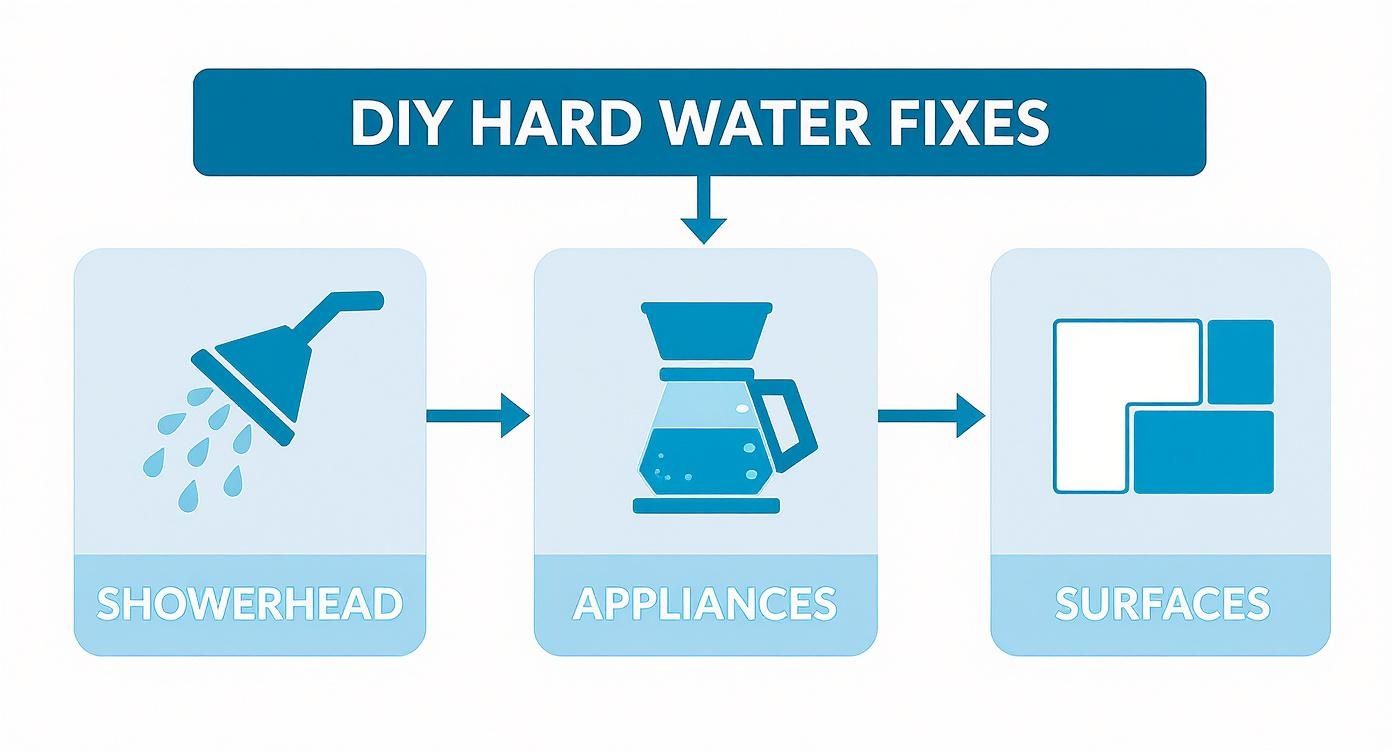 DIY HARD WATER FIXES

SHOWERHEAD

APPLIANCES

SURFACES