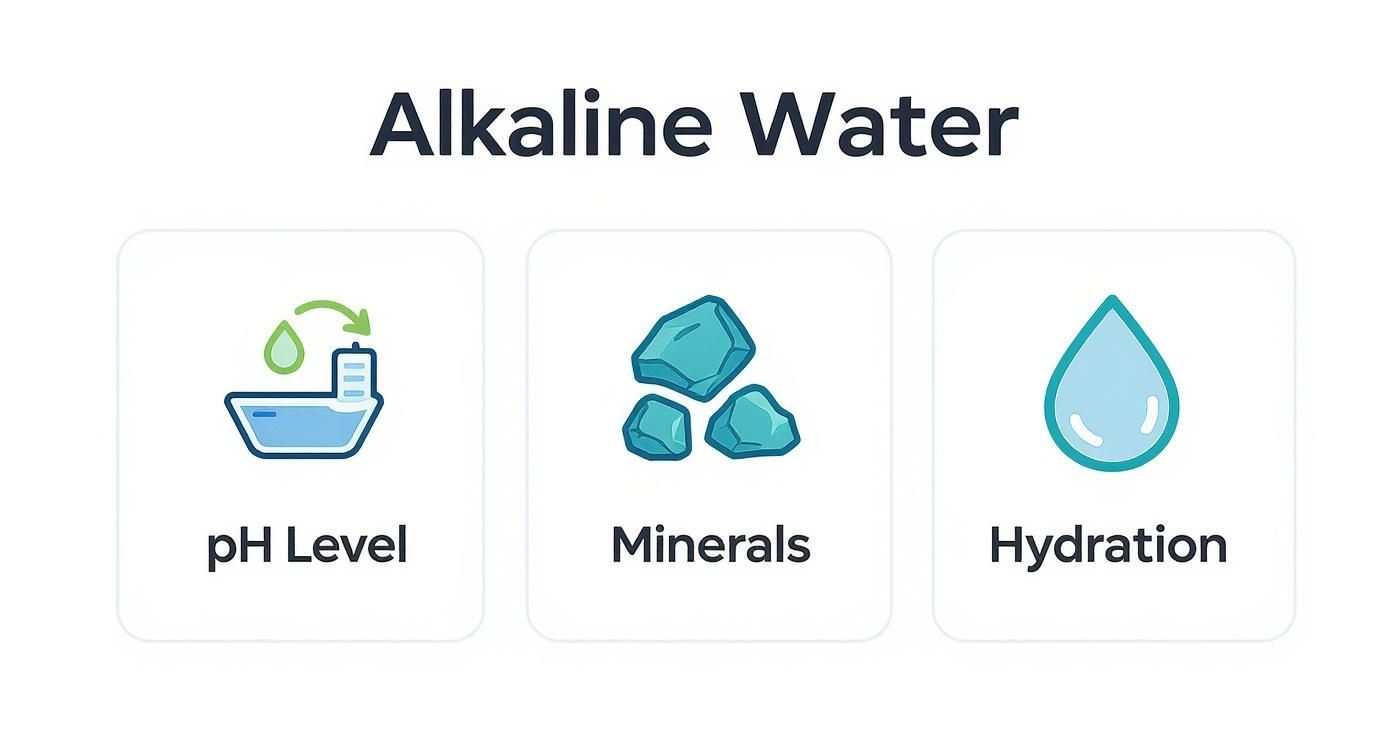 Alkaline Water

pH Level

Minerals

Hydration