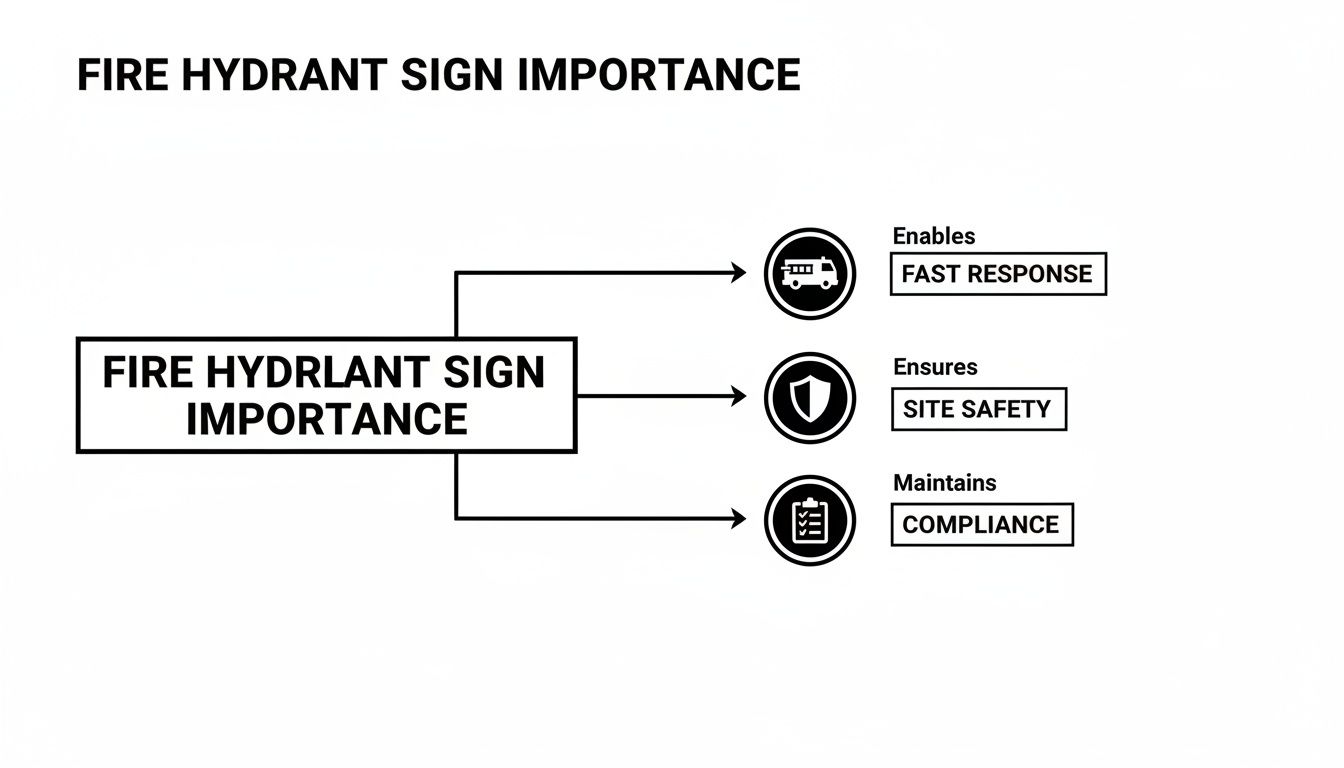 FIRE HYDRANT SIGN IMPORTANCE

FIRE HYDRLANT SIGN IMPORTANCE

Enables
FAST RESPONSE

Ensures
SITE SAFETY

Maintains
COMPLIANCE