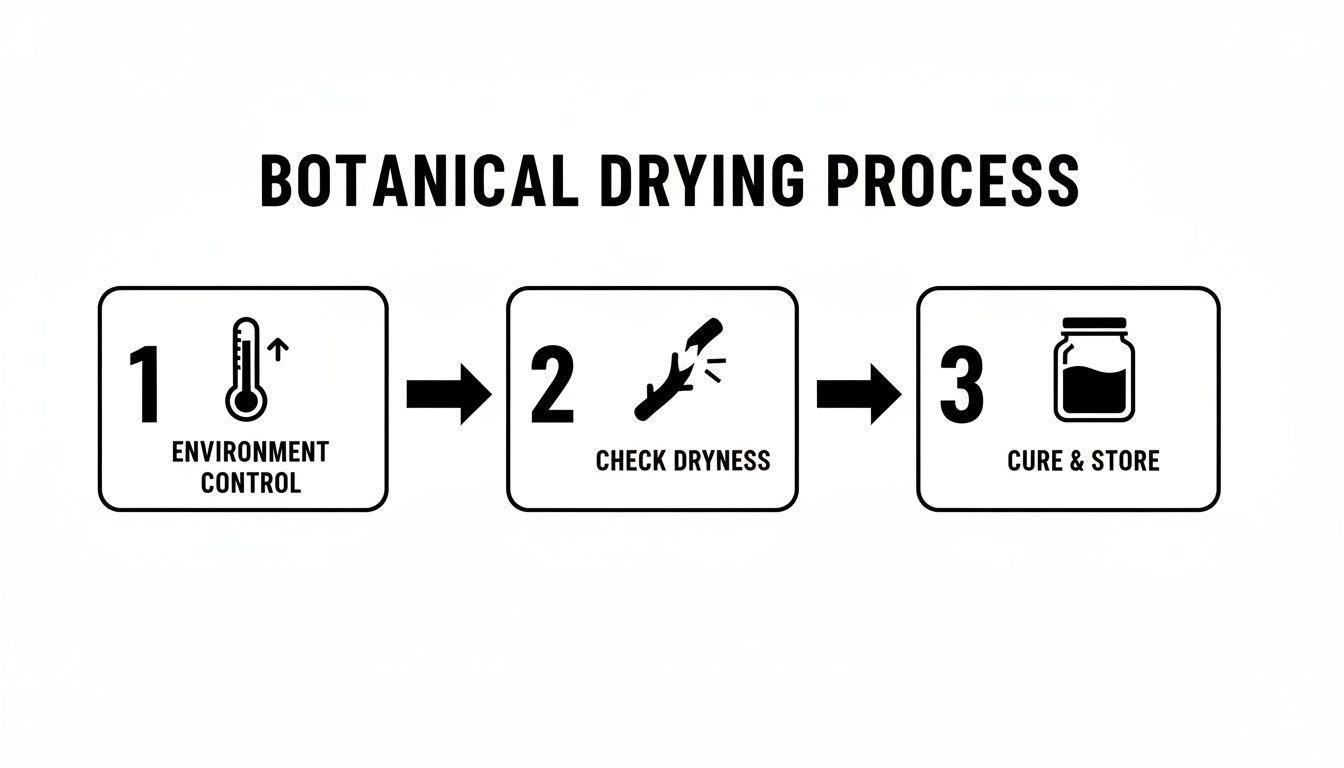 BOTANICAL DRYING PROCESS

1 ENVIRONMENT CONTROL

2 CHECK DRYNESS

3 CURE & STORE