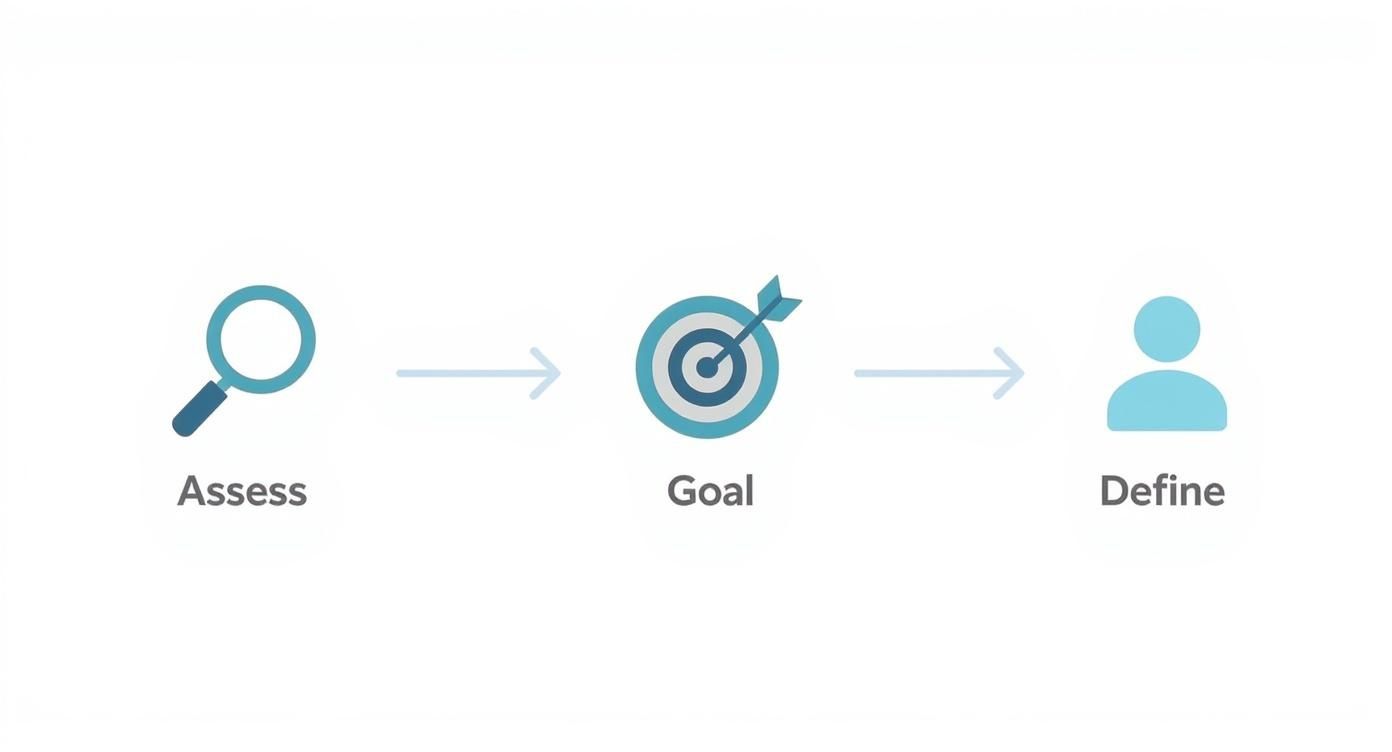 Assess

Goal

Define