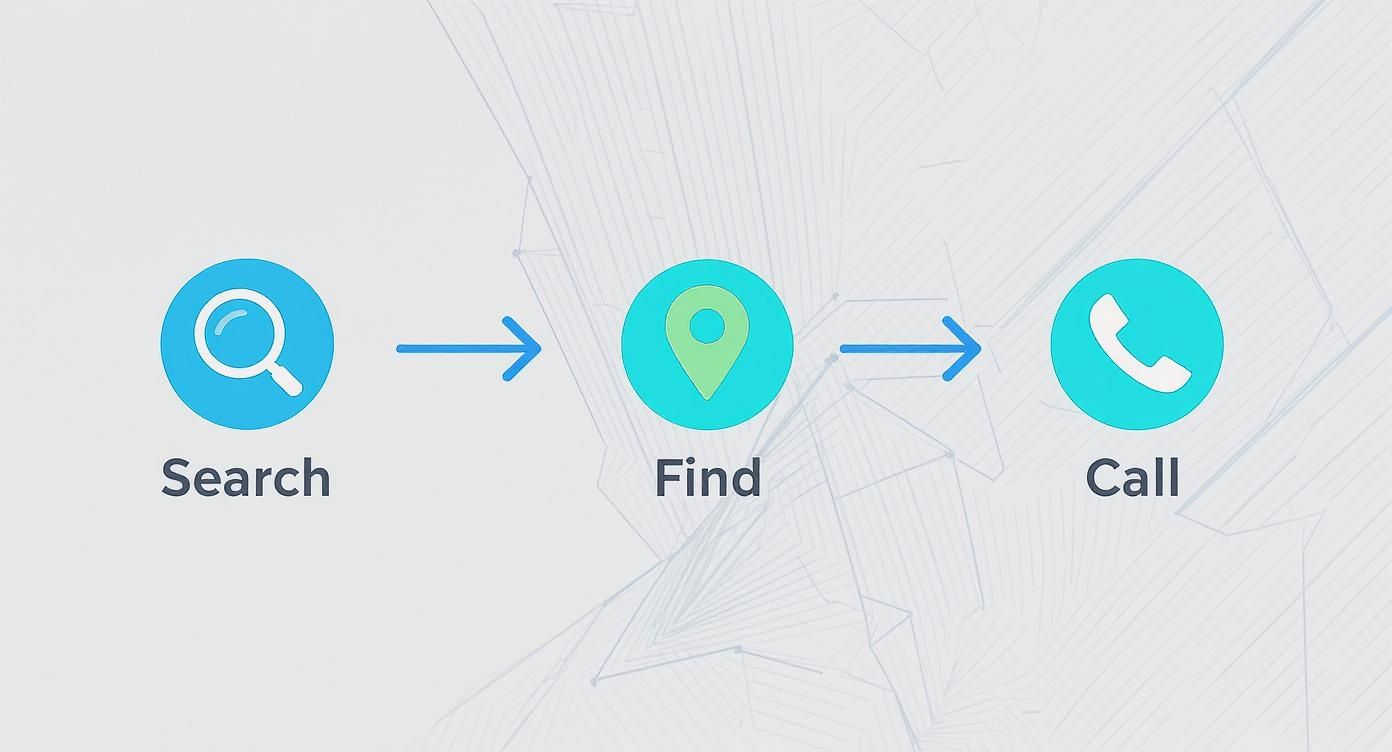 Search

Find

Call