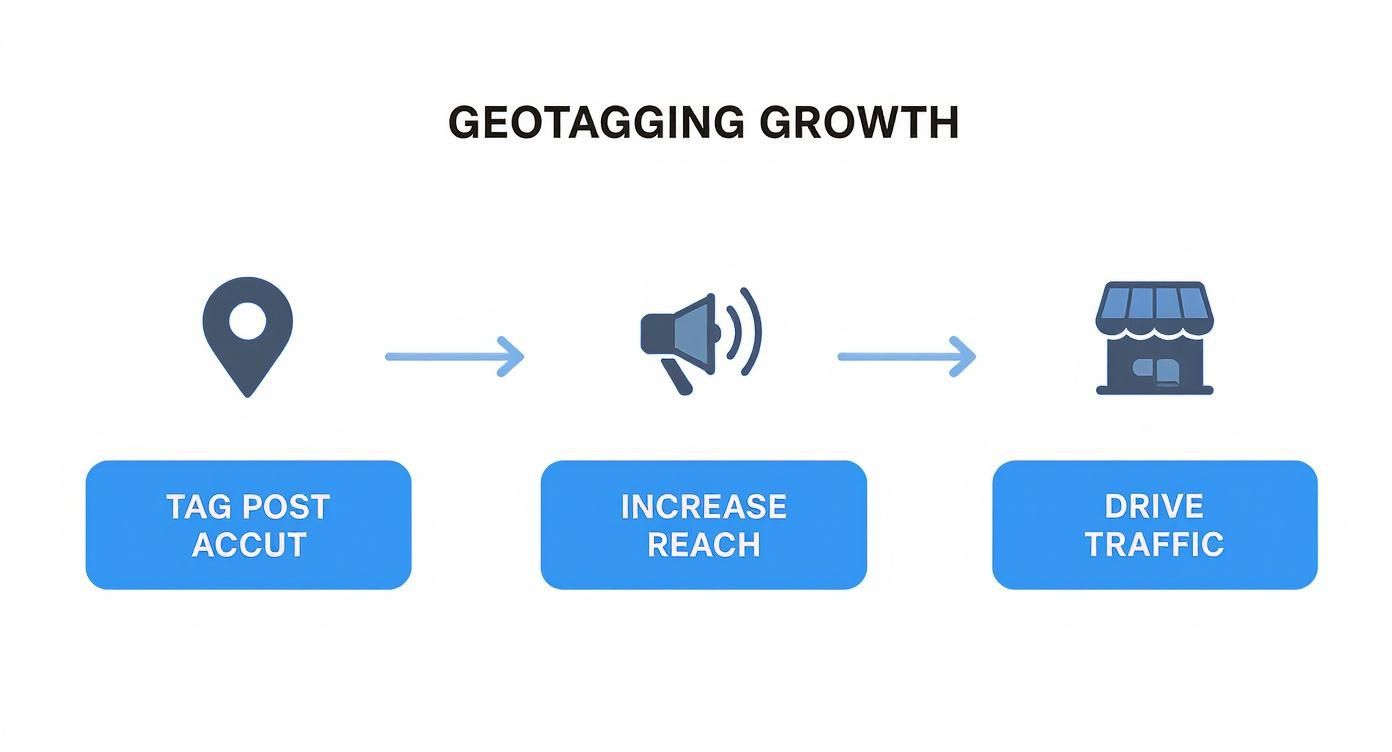 GEOTAGGING GROWTH

TAG POST ACCUT

INCREASE REACH

DRIVE TRAFFIC