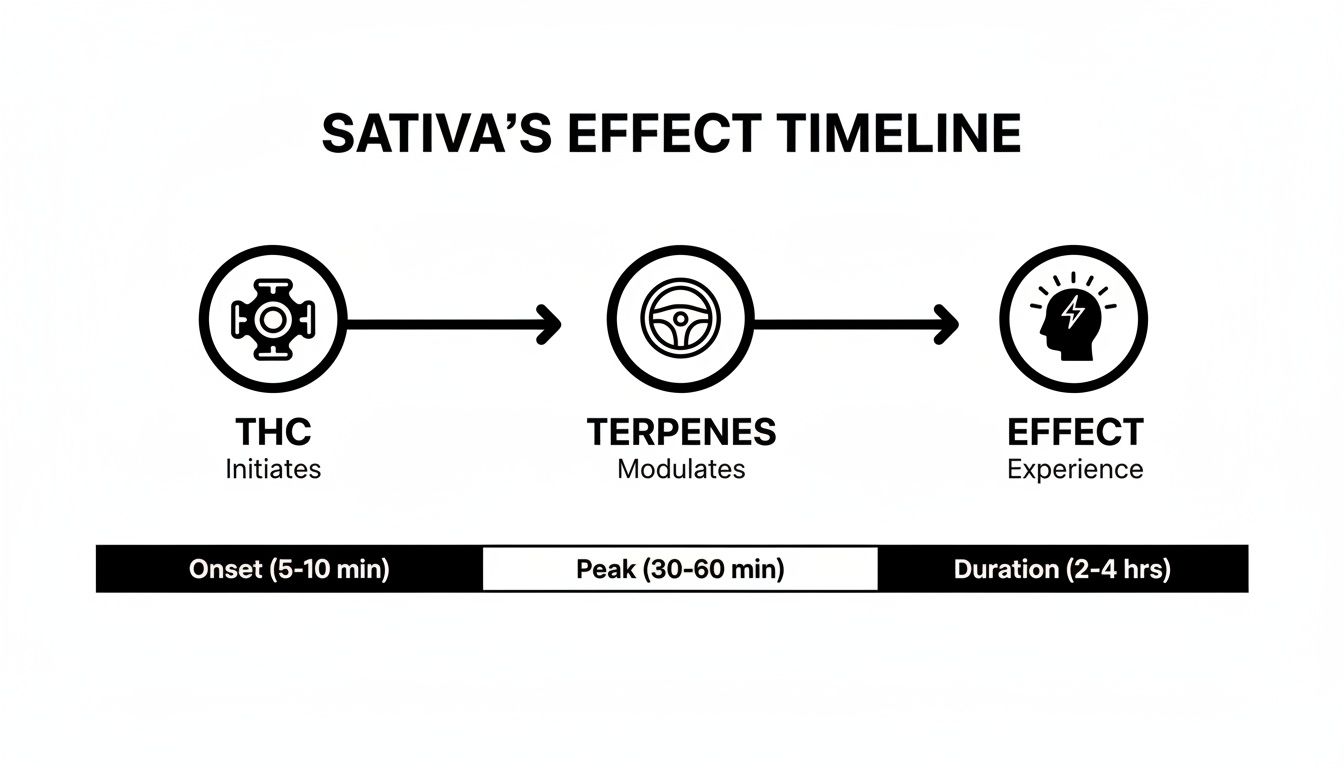 SATIVA'S EFFECT TIMELINE

THC
Initiates

TERPENES
Modulates

EFFECT
Experience

Onset (5-10 min)

Peak (30-60 min)

Duration (2-4 hrs)