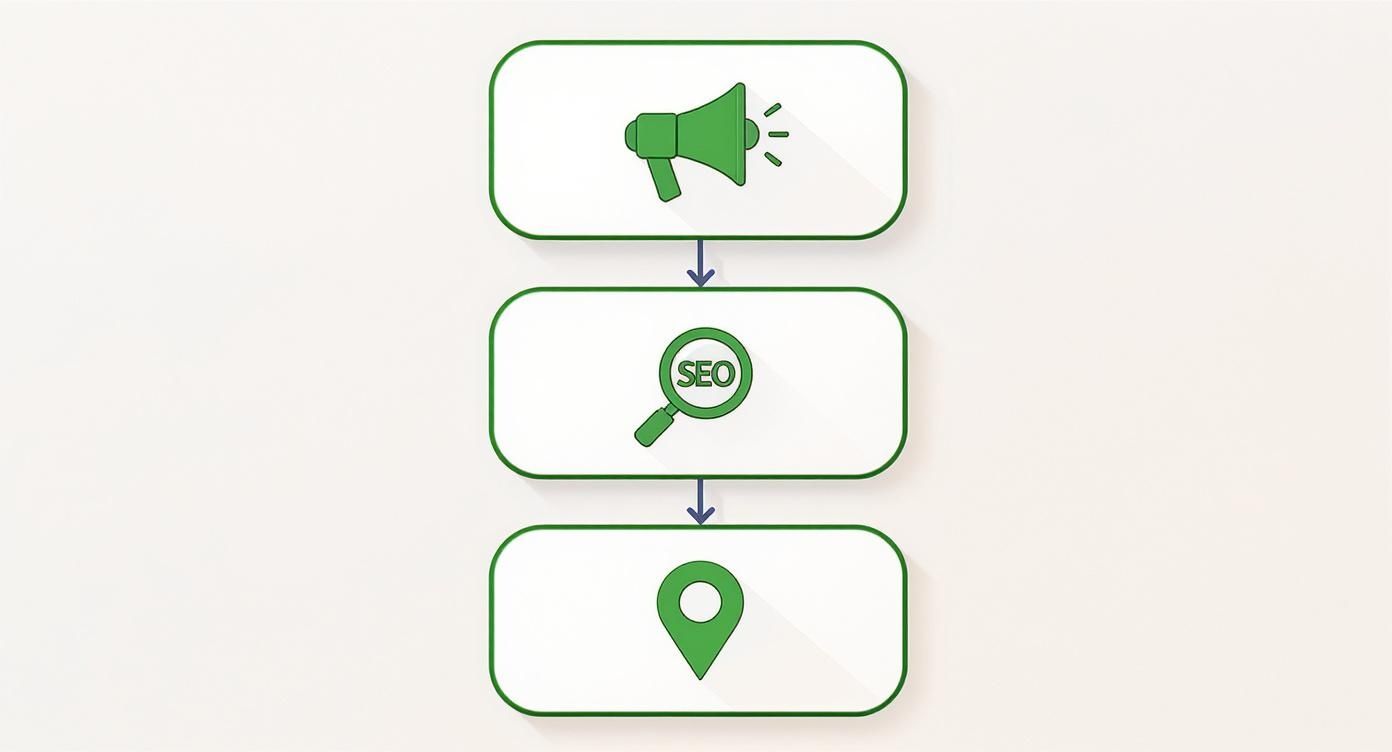 SEO