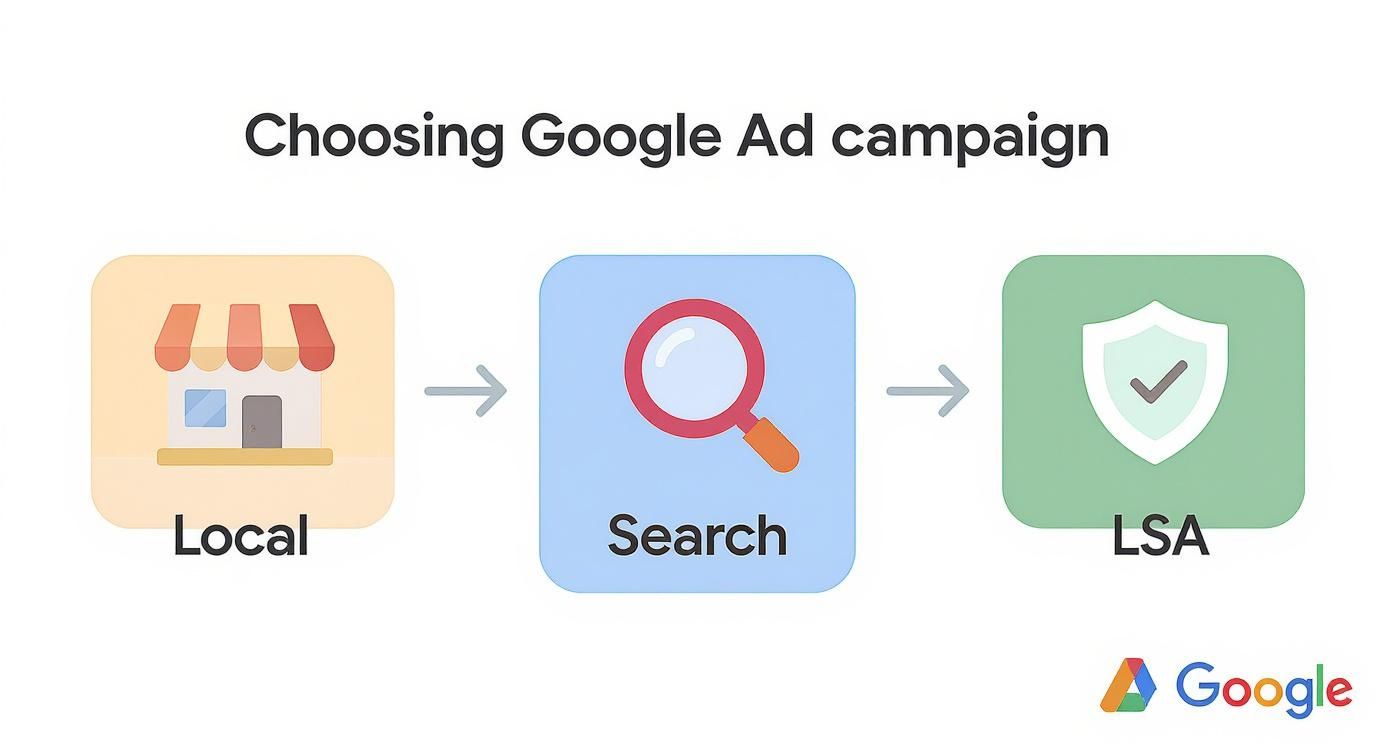 Choosing Google Ad campaign

Local

Search

LSA

Google