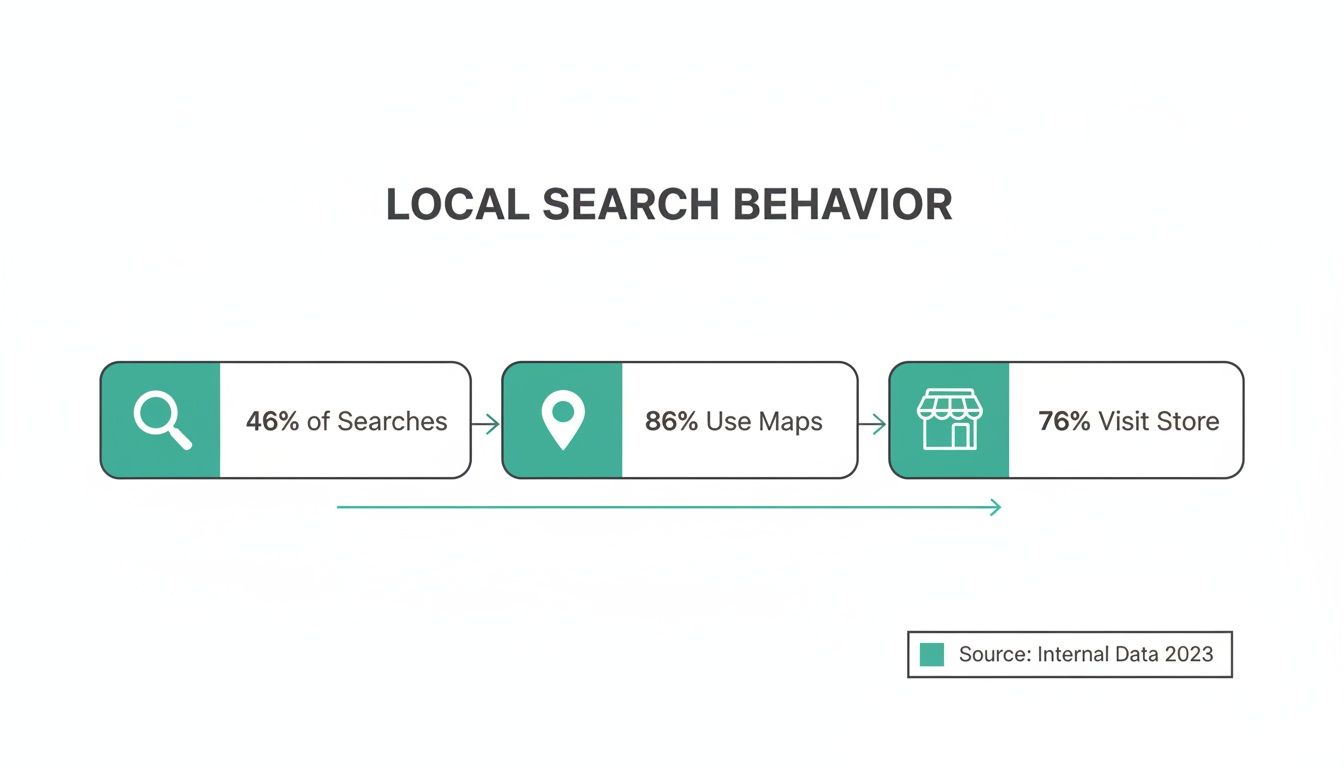 LOCAL SEARCH BEHAVIOR

46% of Searches

86% Use Maps

76% Visit Store

Source: Internal Data 2023