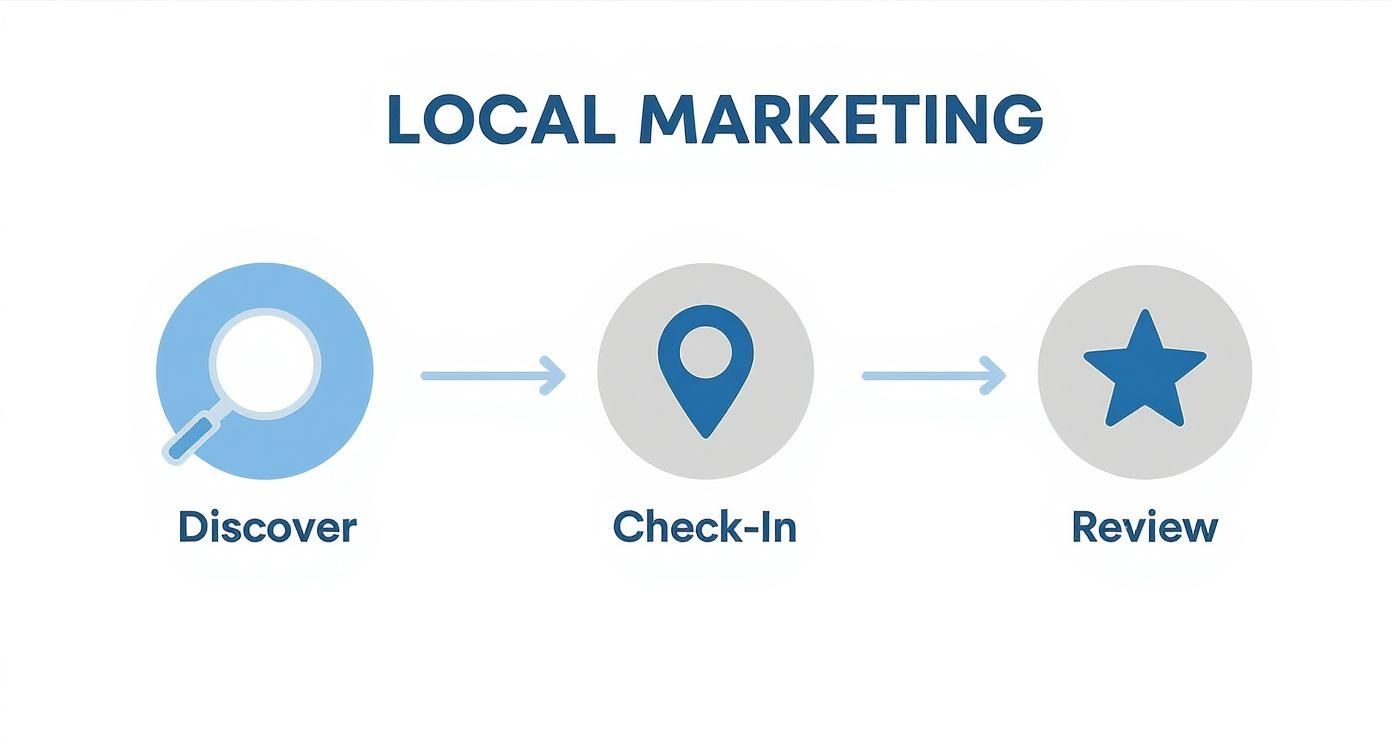 LOCAL MARKETING

Discover

Check-In

Review