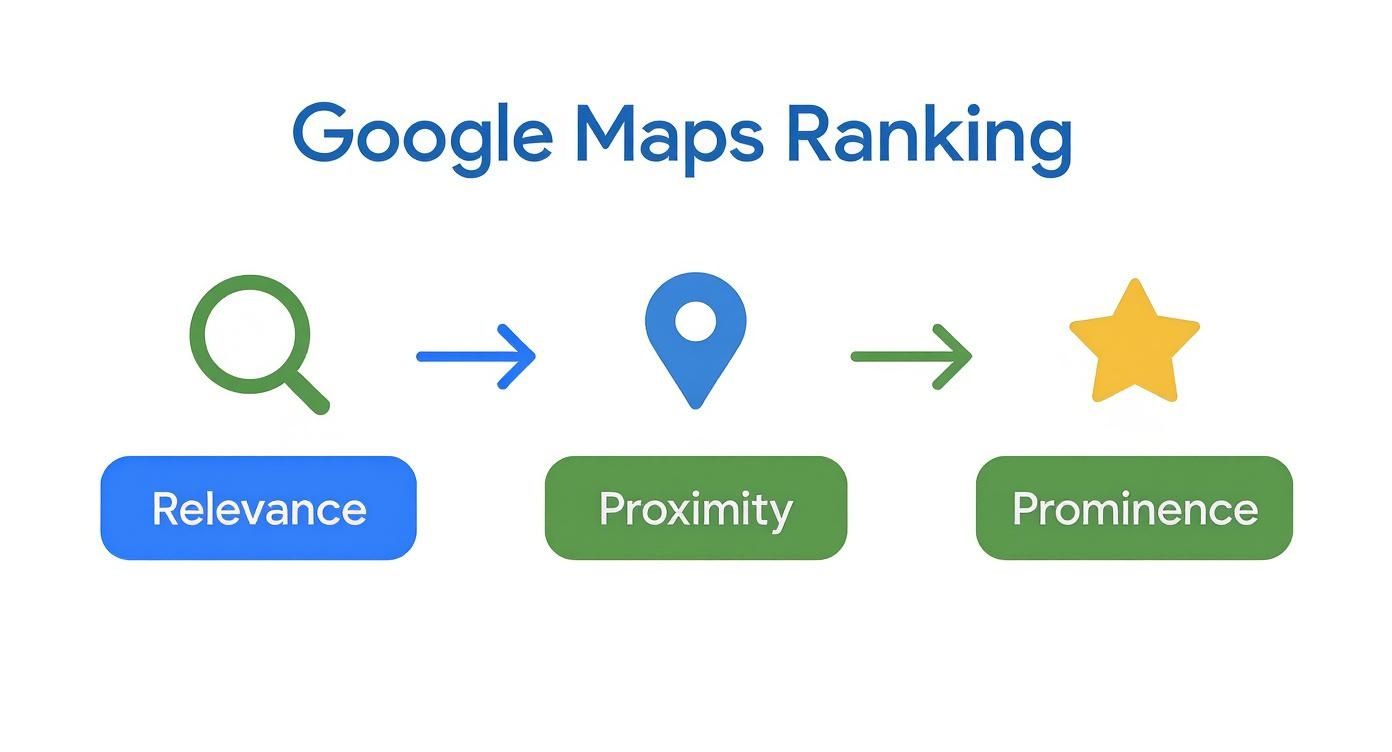 Google Maps Ranking

Relevance

Proximity

Prominence