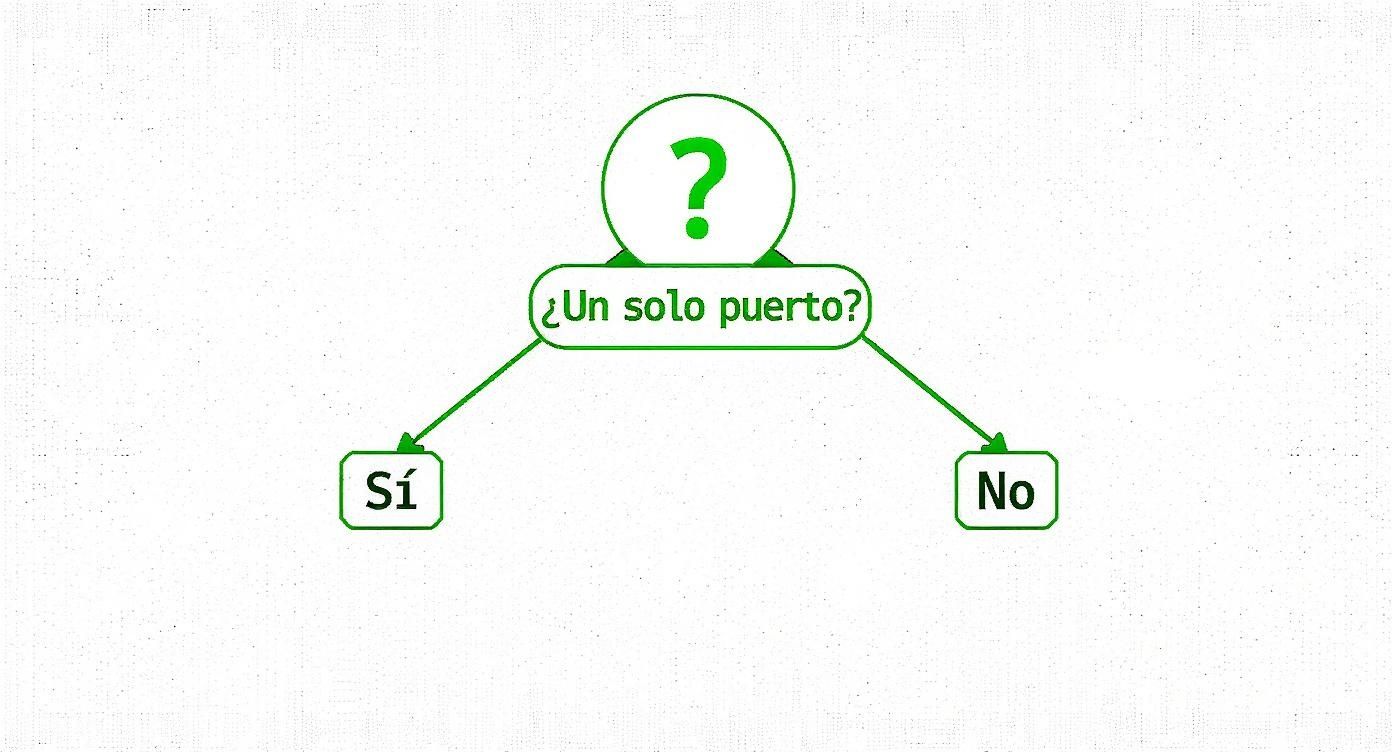 ?

¿Un solo puerto?

Sí

No