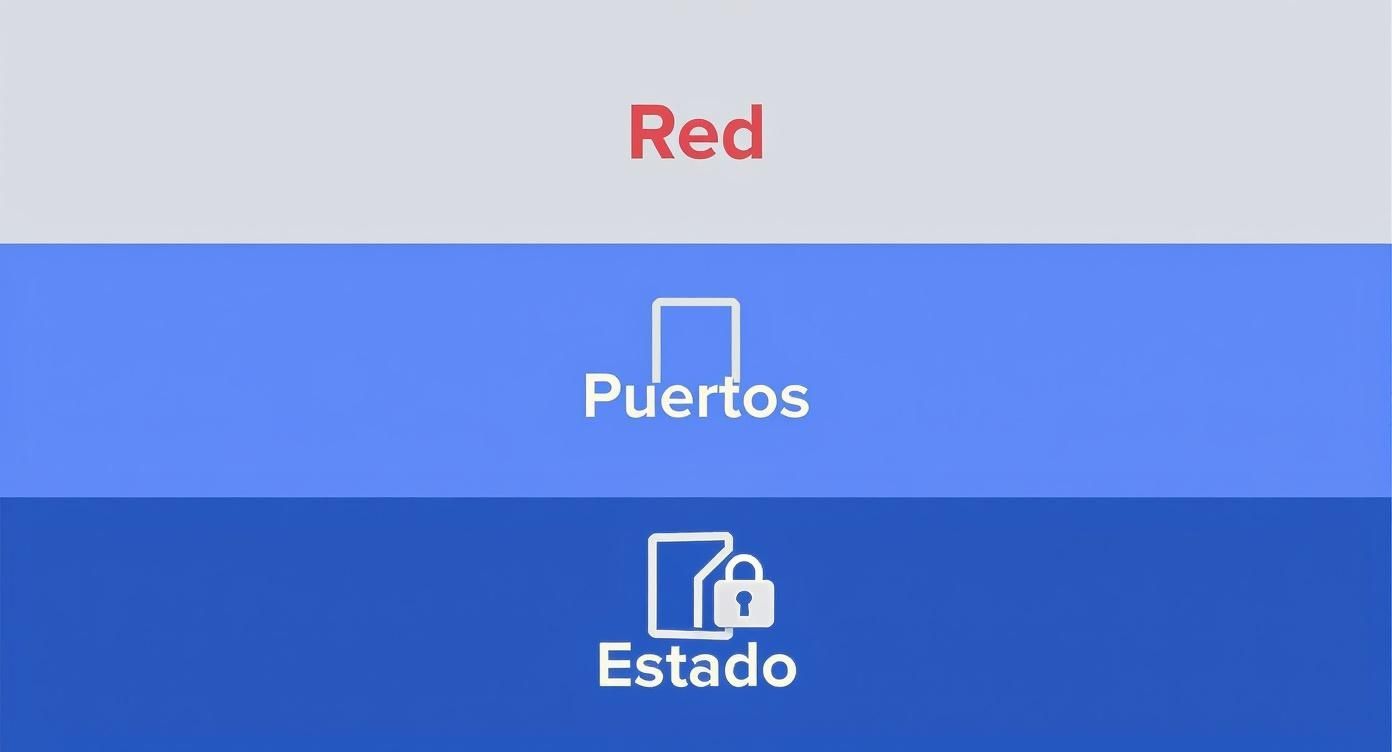 Red

Puertos

Estado