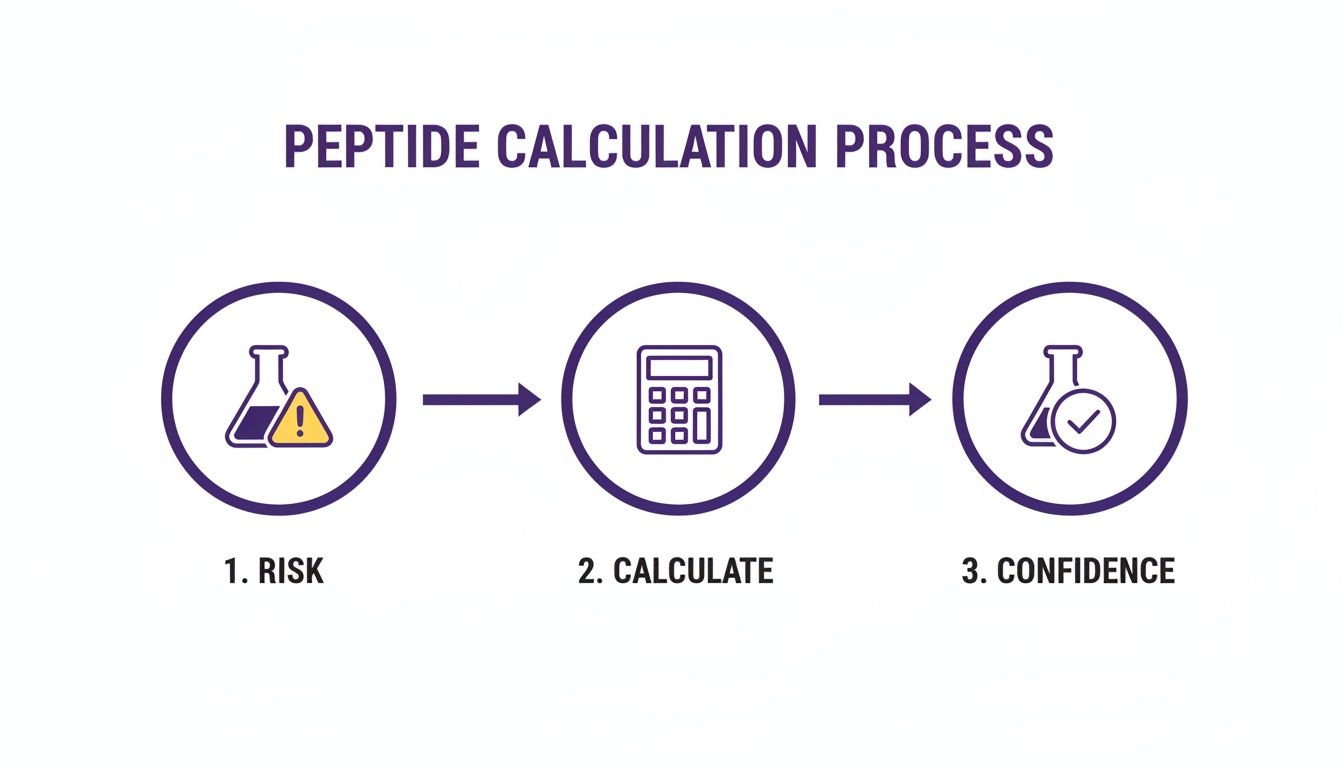 PEPTIDE CALCULATION PROCESS

1. RISK

2. CALCULATE

3. CONFIDENCE