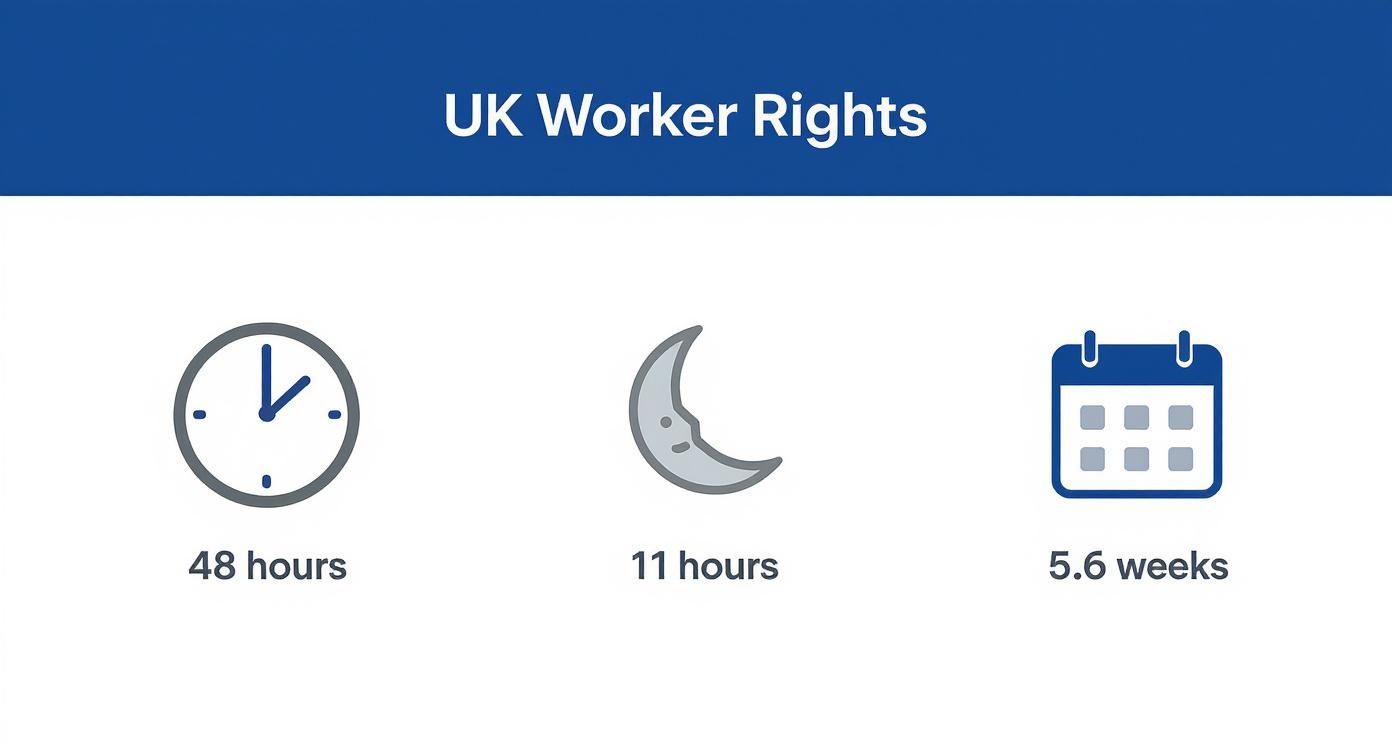 UK Worker Rights

48 hours

11 hours

5.6 weeks