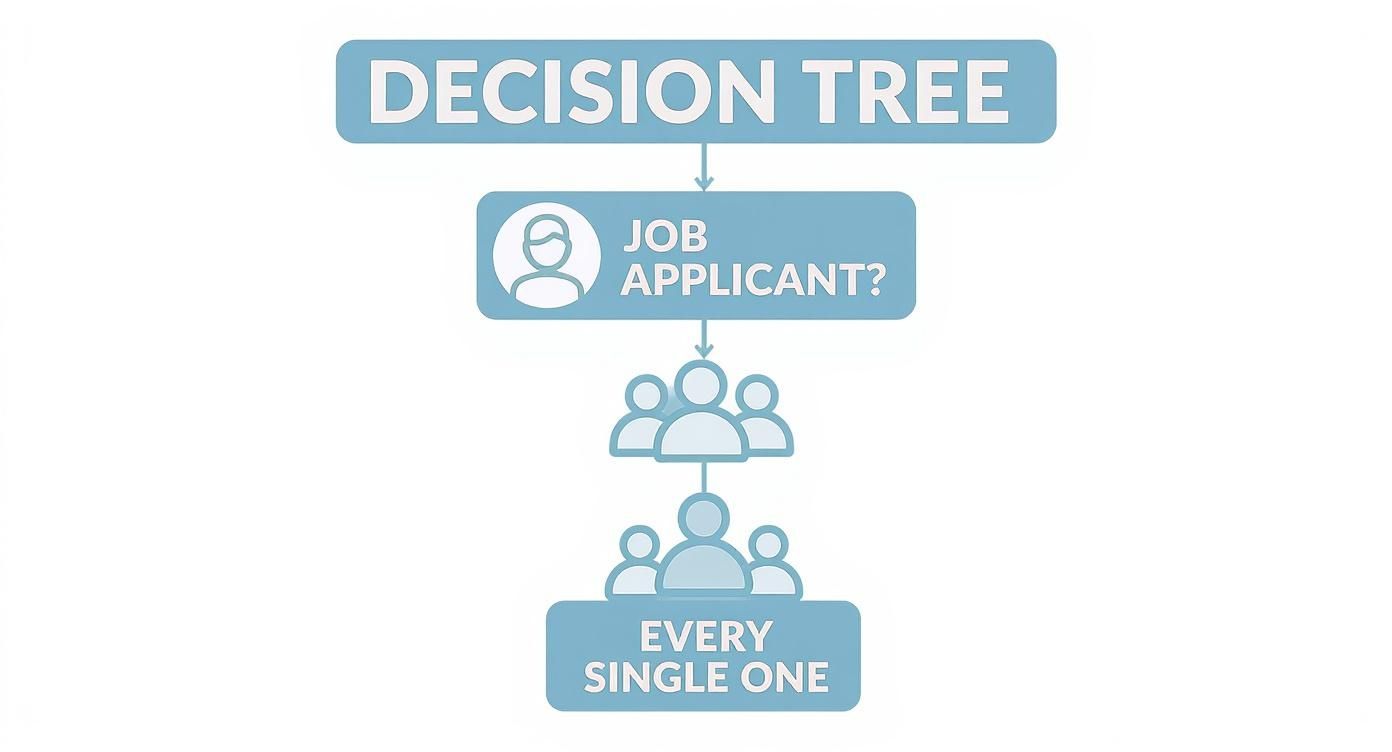 DECISION TREE

JOB APPLICANT?

EVERY SINGLE ONE