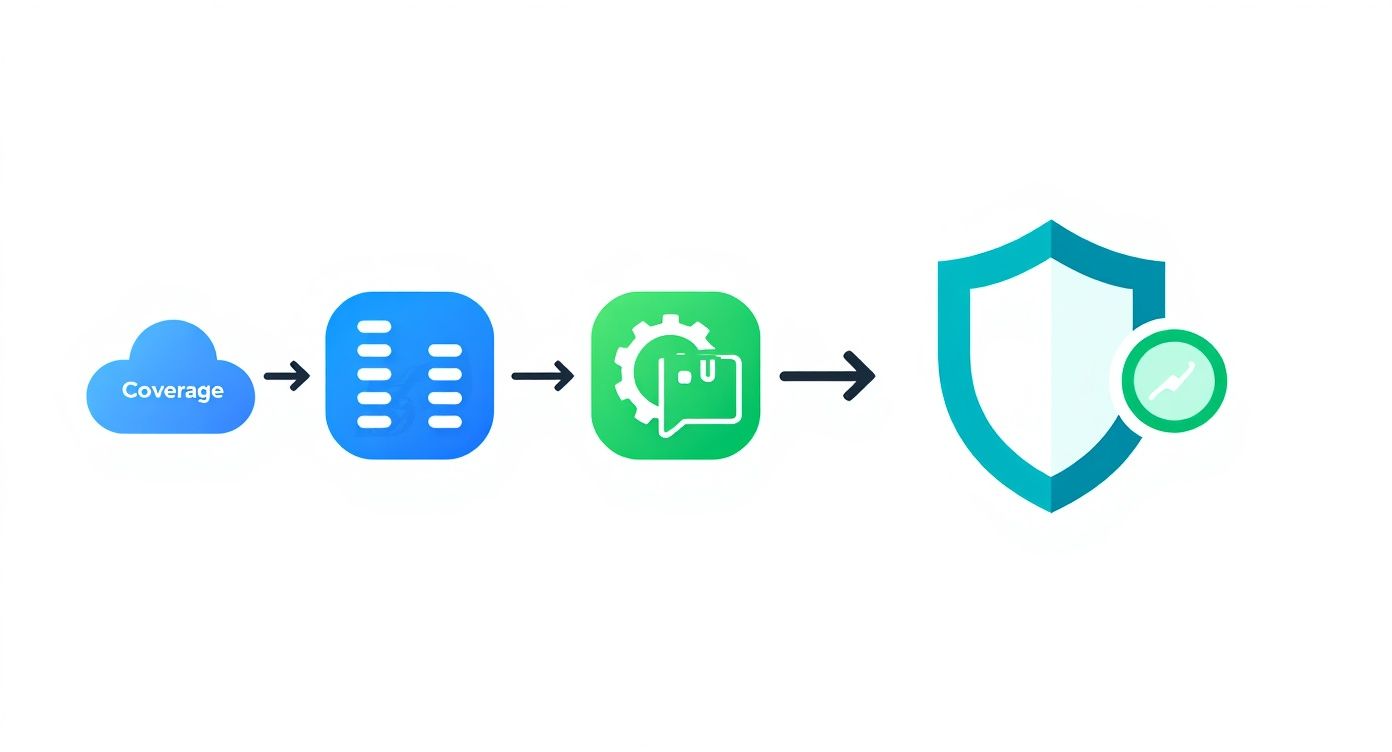 Coverage