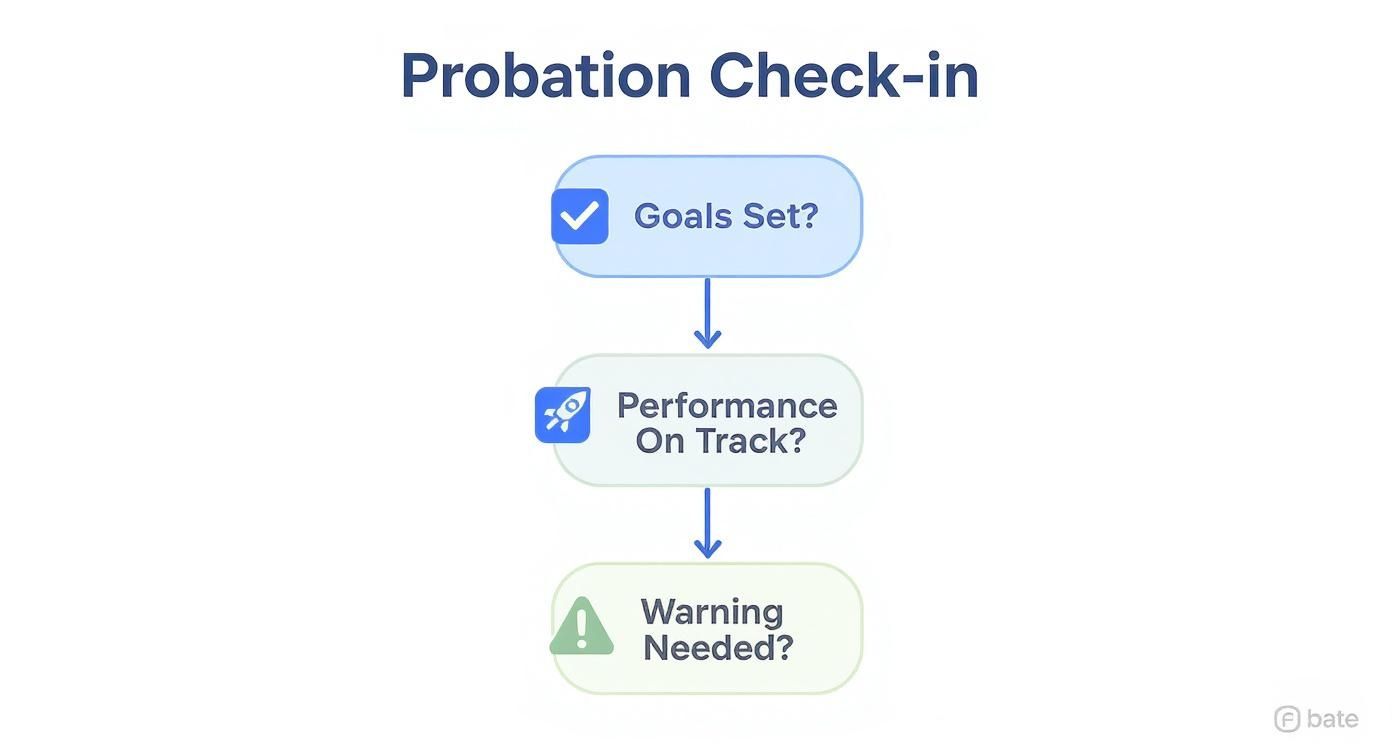 Probation Check-in

Goals Set?

Performance On Track?

Warning Needed?

bate