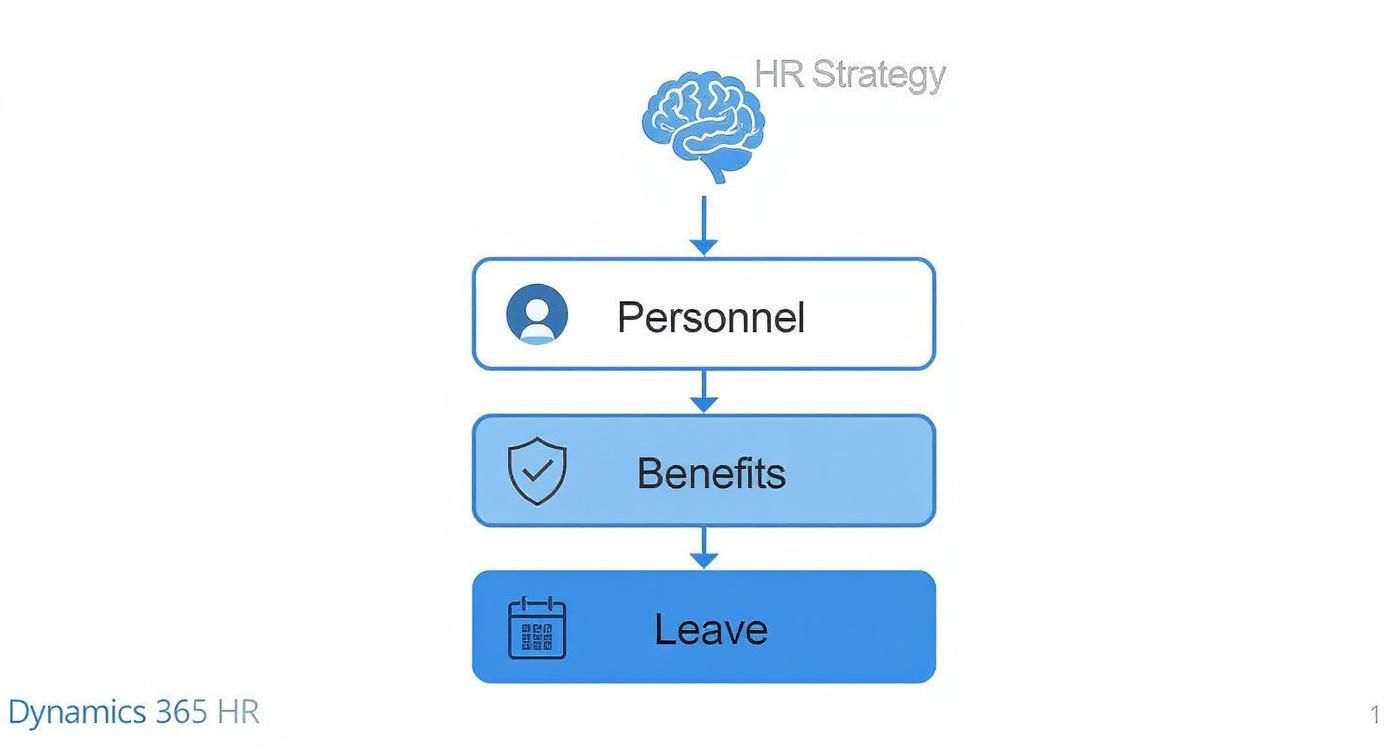 HR Strategy

Personnel

Benefits

Leave

Dynamics 365 HR

1