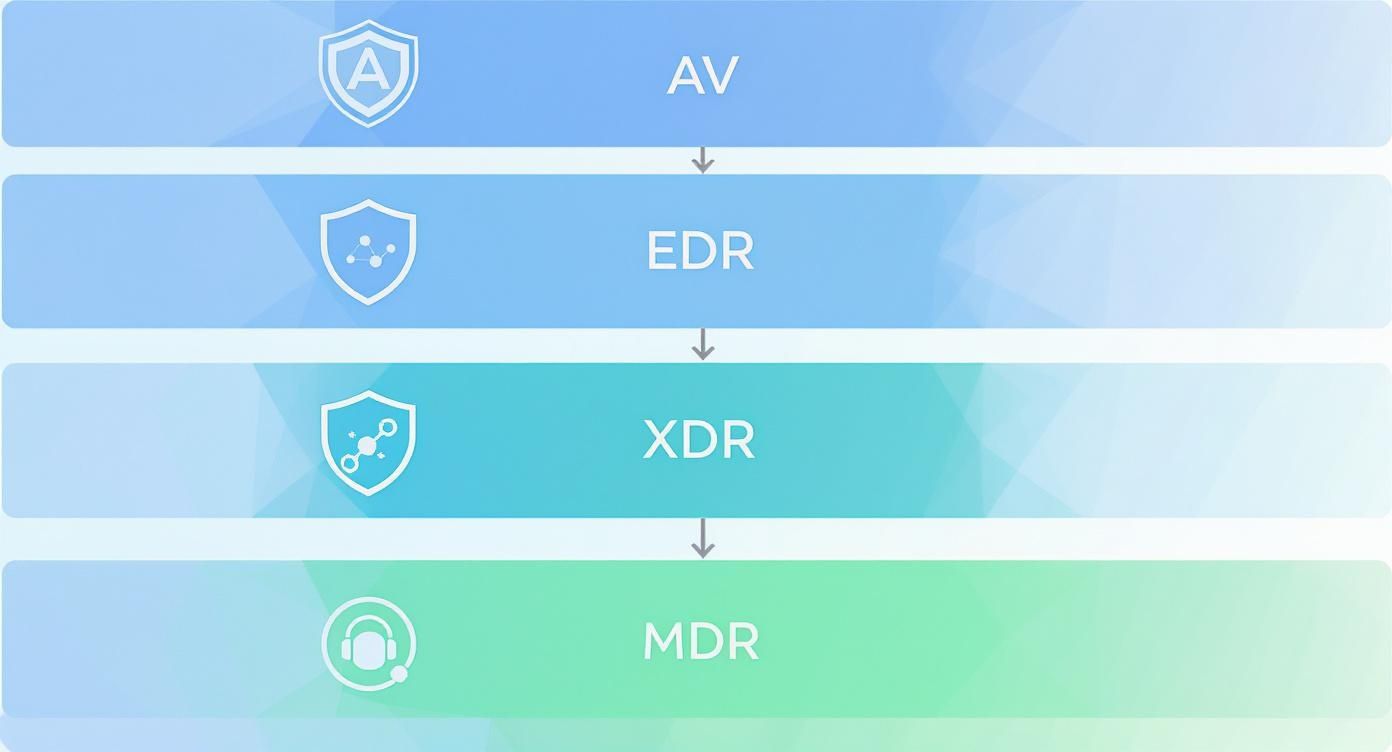 A

AV

EDR

XDR

MDR