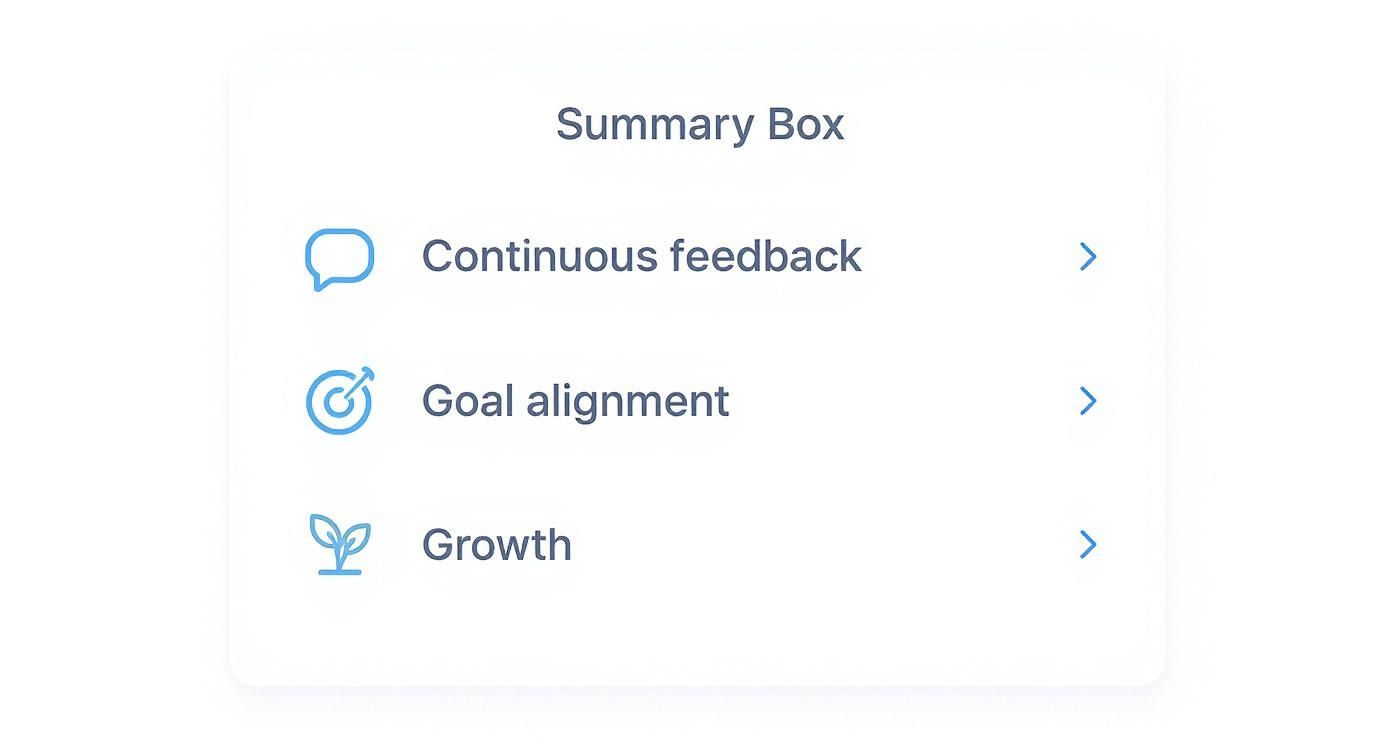 Summary Box

Continuous feedback

Goal alignment

Growth