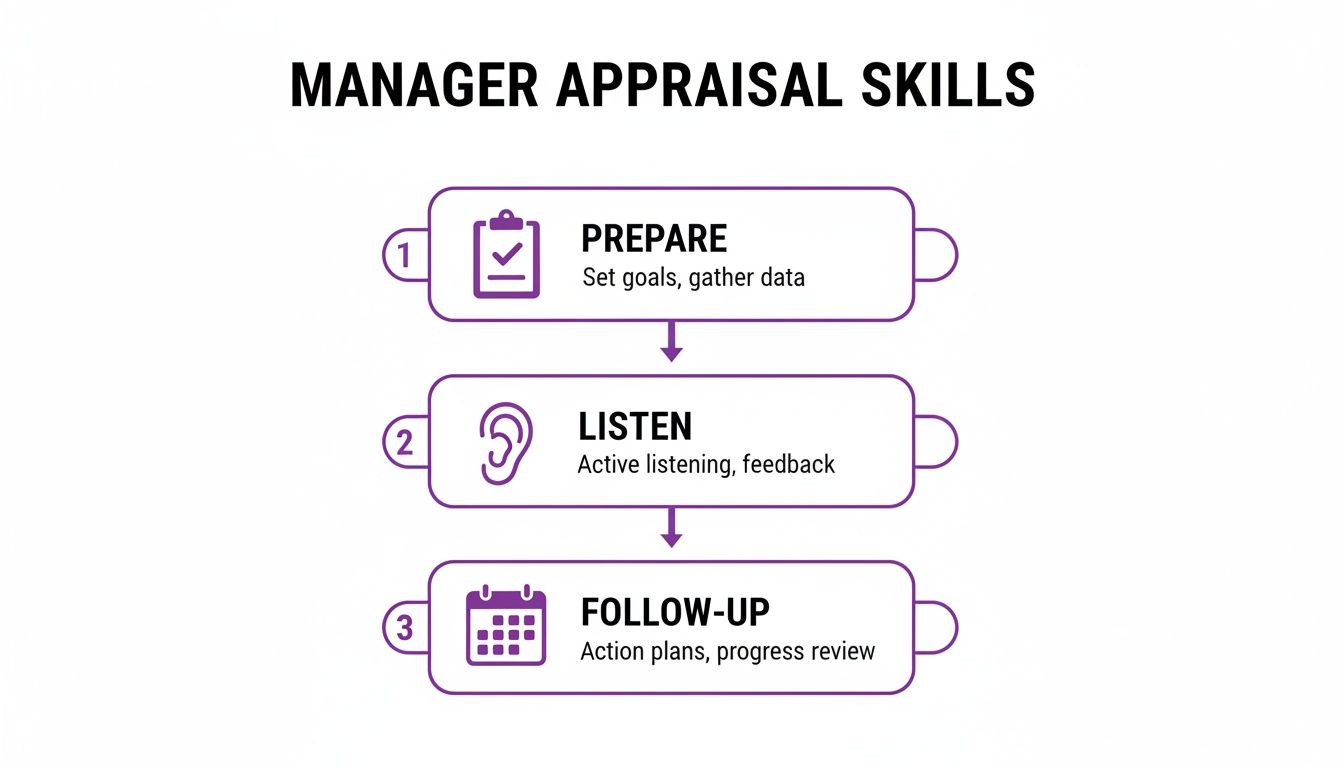 MANAGER APPRAISAL SKILLS

1 PREPARE
Set goals, gather data

2 LISTEN
Active listening, feedback

3 FOLLOW-UP
Action plans, progress review