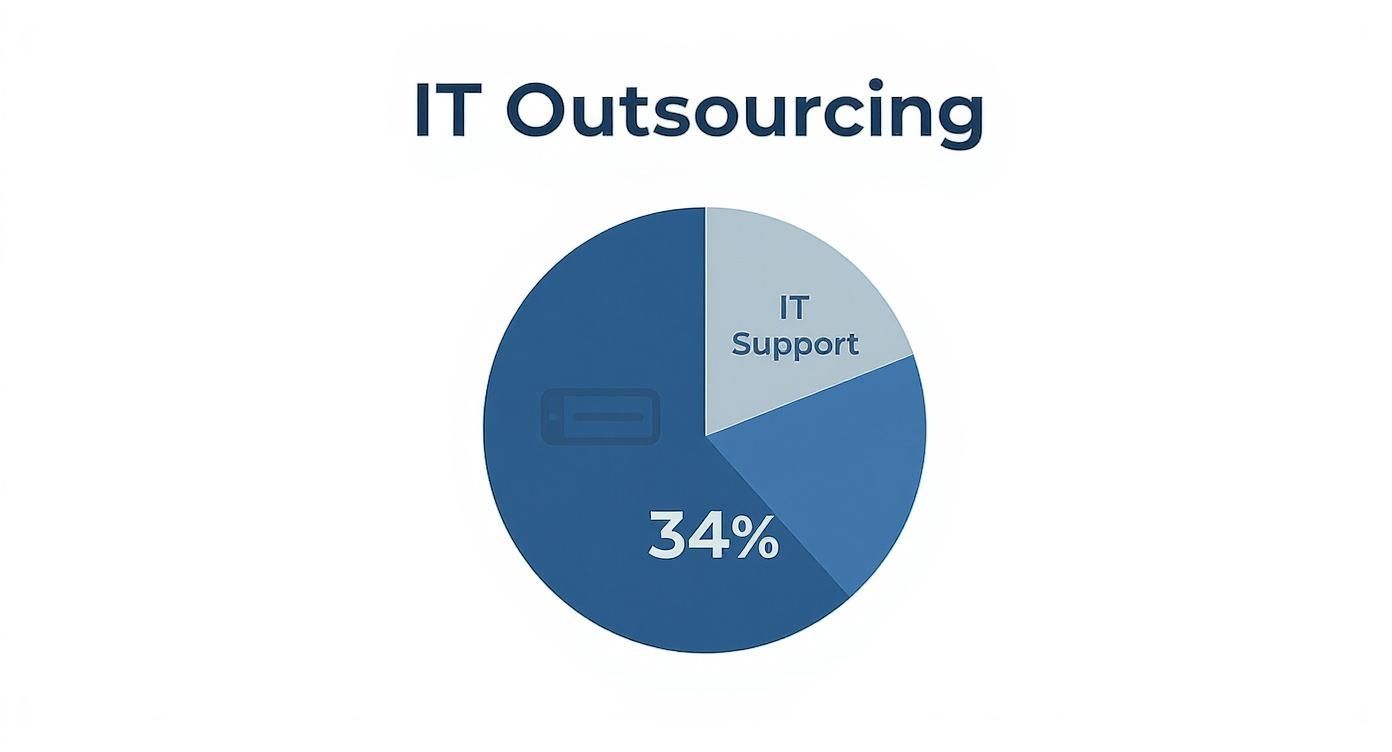 IT Outsourcing

IT Support

34%