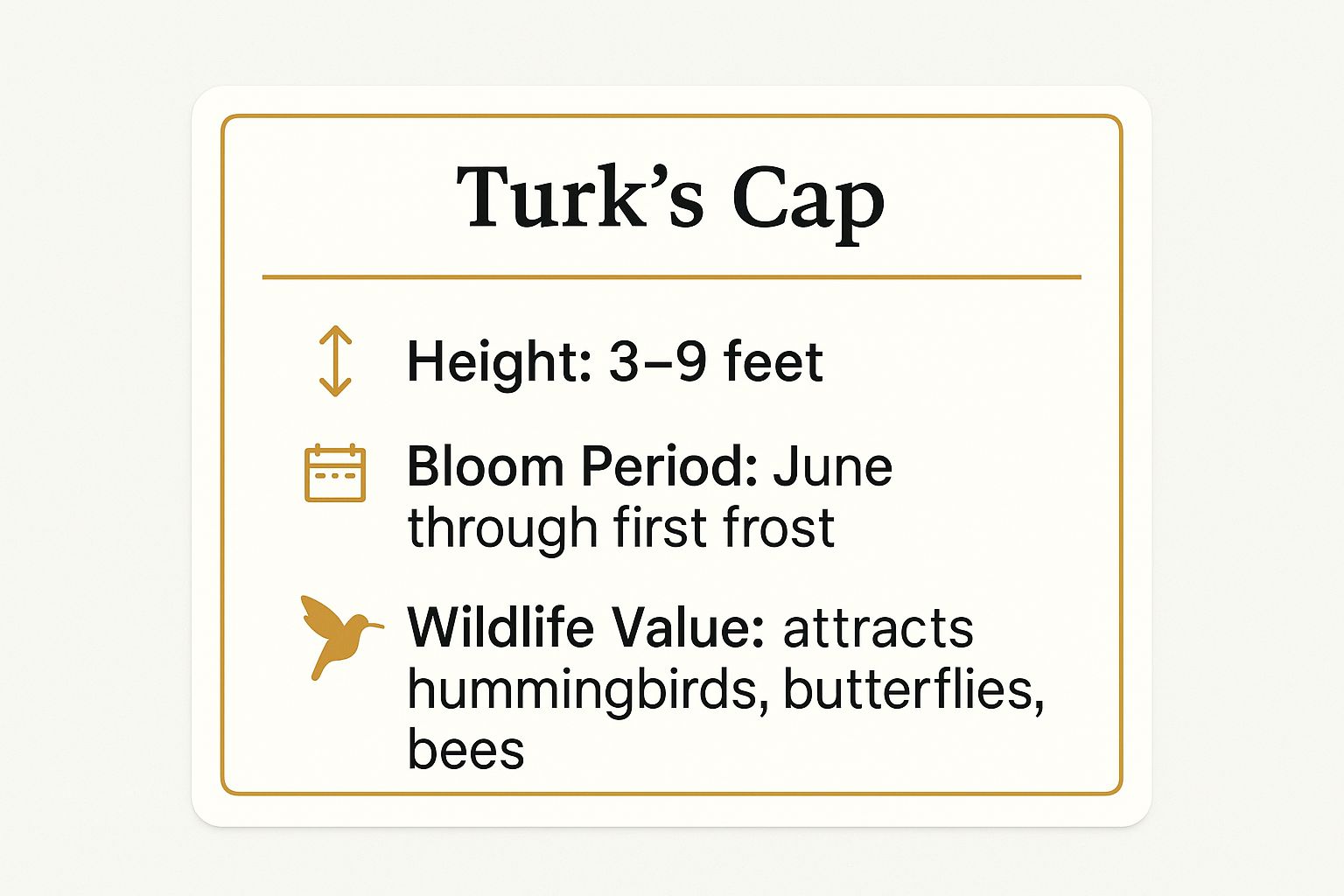 Turk’s Cap

Height: 3–9 feet

Bloom Period: June through first frost

Wildlife Value: attracts hummingbirds, butterflies, bees