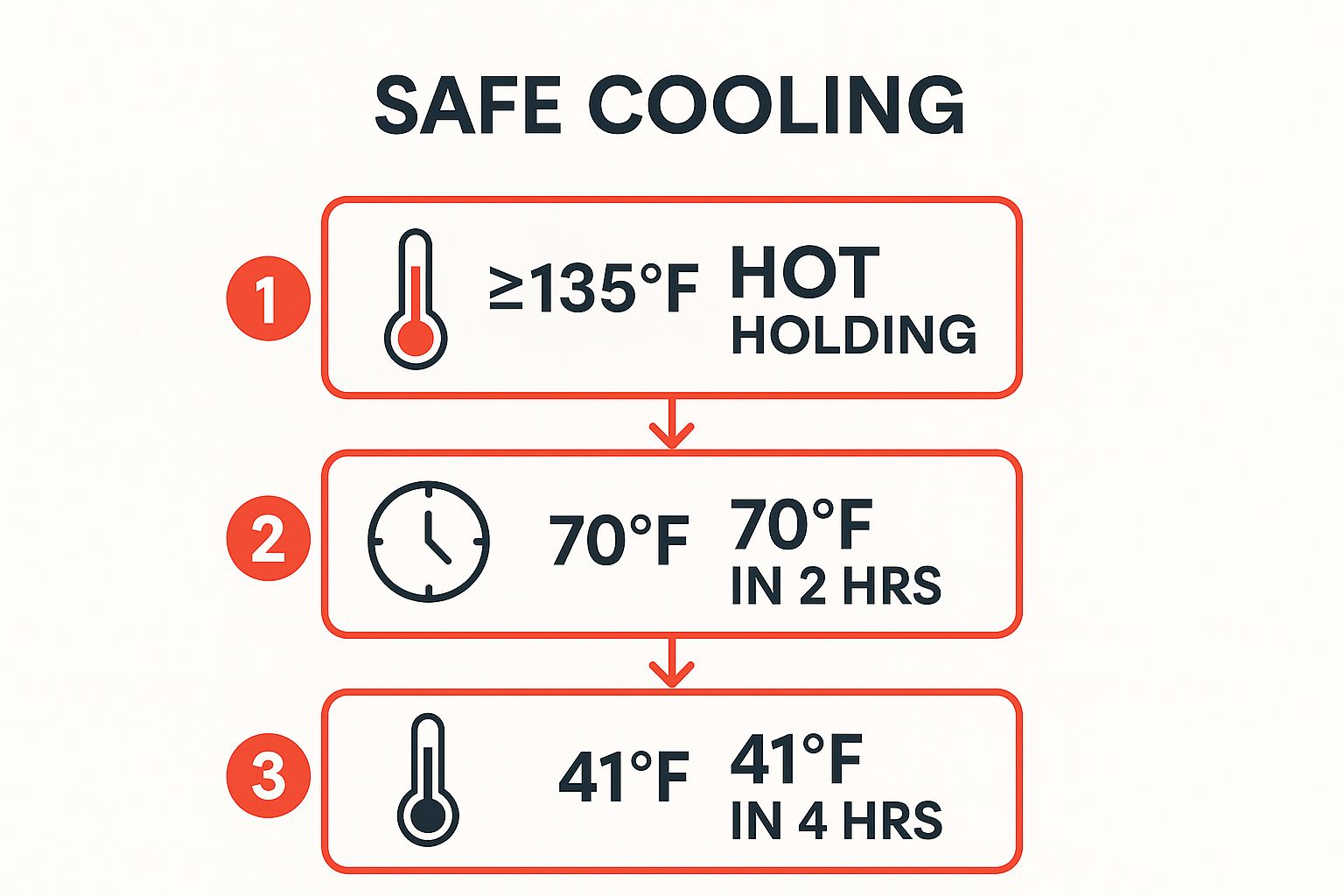 SAFE COOLING

1 ≥135°F HOT HOLDING

2 70°F 70°F IN 2 HRS

3 41°F 41°F IN 4 HRS