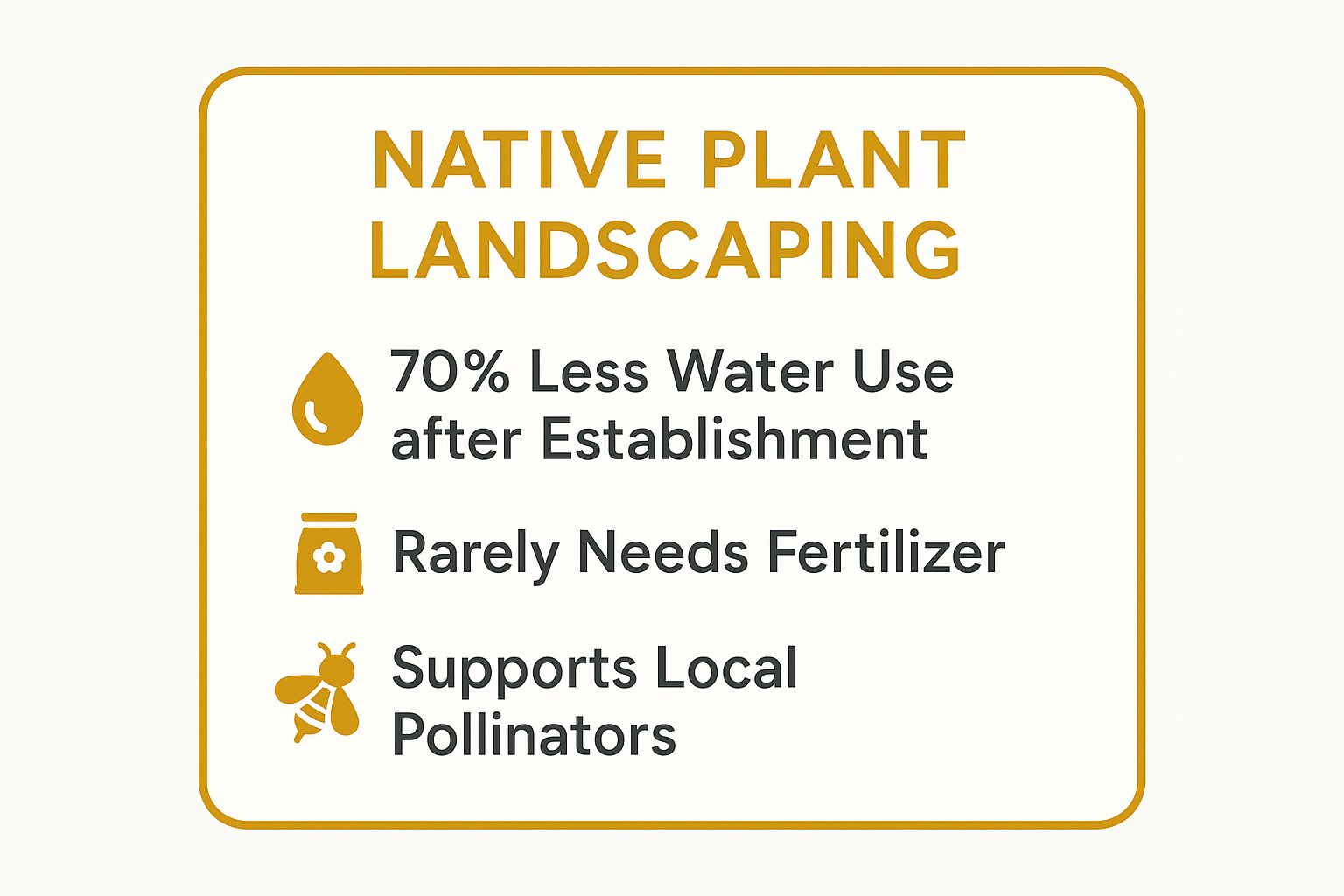 NATIVE PLANT LANDSCAPING

70% Less Water Use after Establishment

Rarely Needs Fertilizer

Supports Local Pollinators