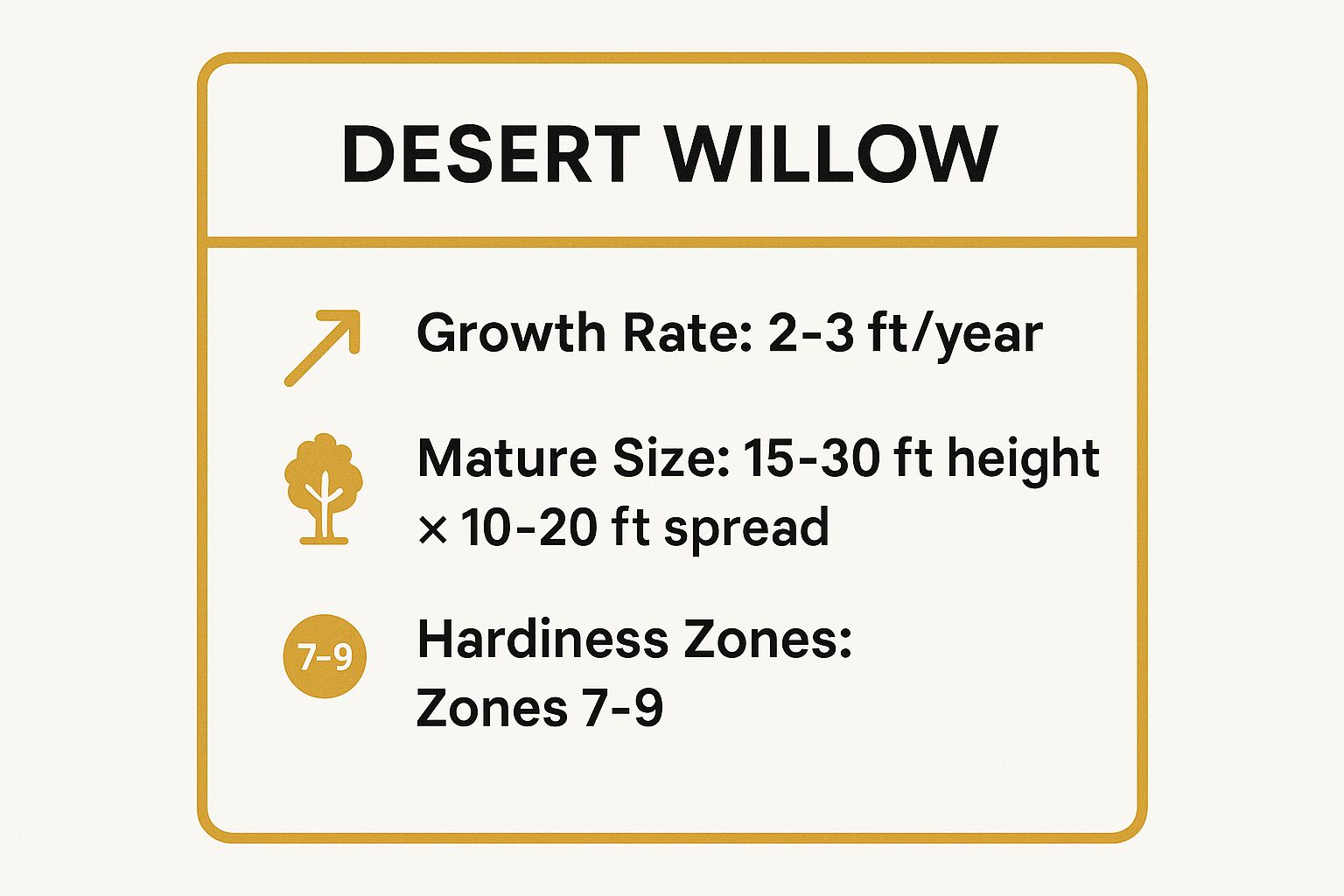 DESERT WILLOW

Growth Rate: 2-3 ft/year

Mature Size: 15-30 ft height × 10-20 ft spread

7-9

Hardiness Zones: Zones 7-9