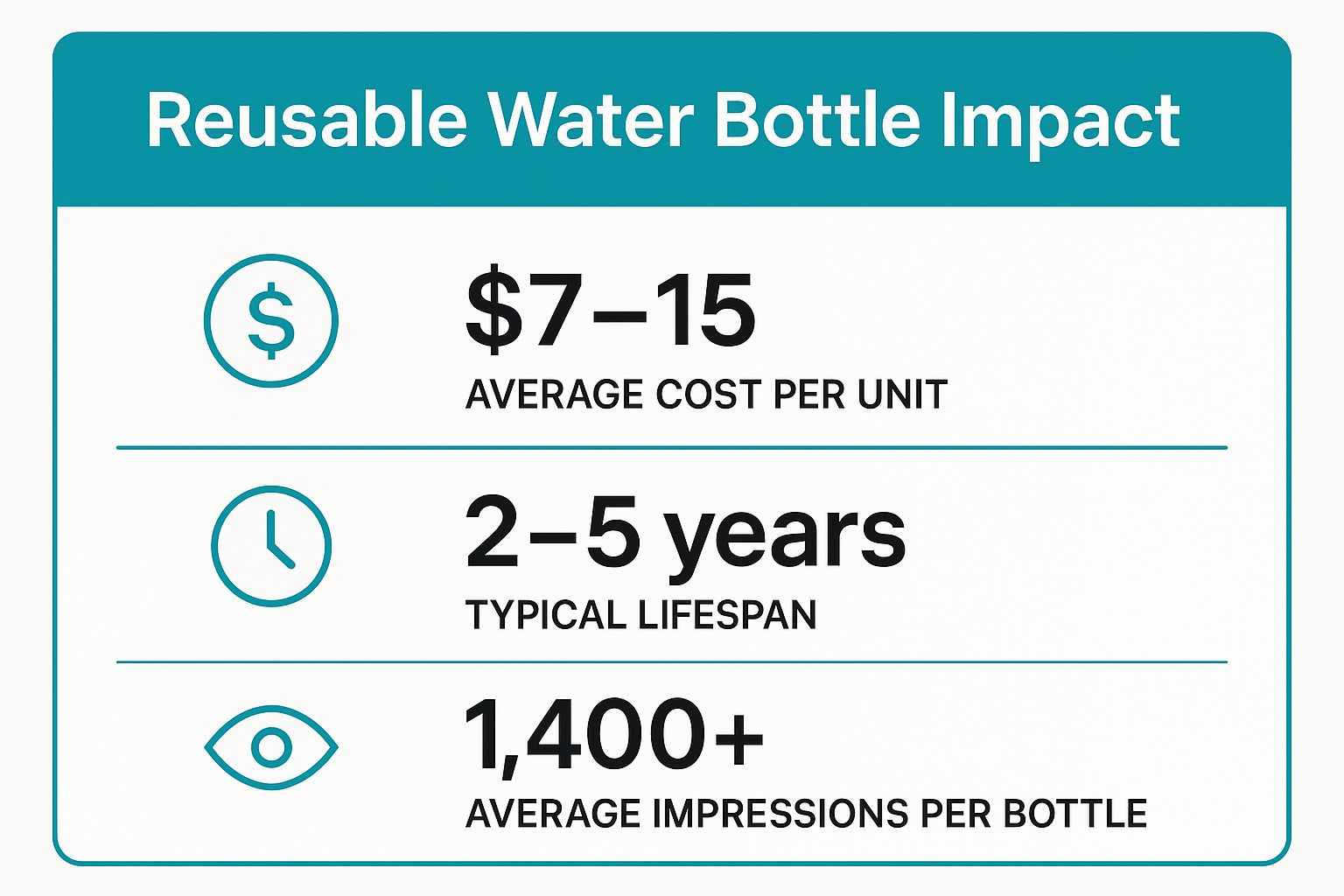 Reusable Water Bottle Impact

\$7–15
AVERAGE COST PER UNIT

2–5 years
TYPICAL LIFESPAN

1,400+
AVERAGE IMPRESSIONS PER BOTTLE