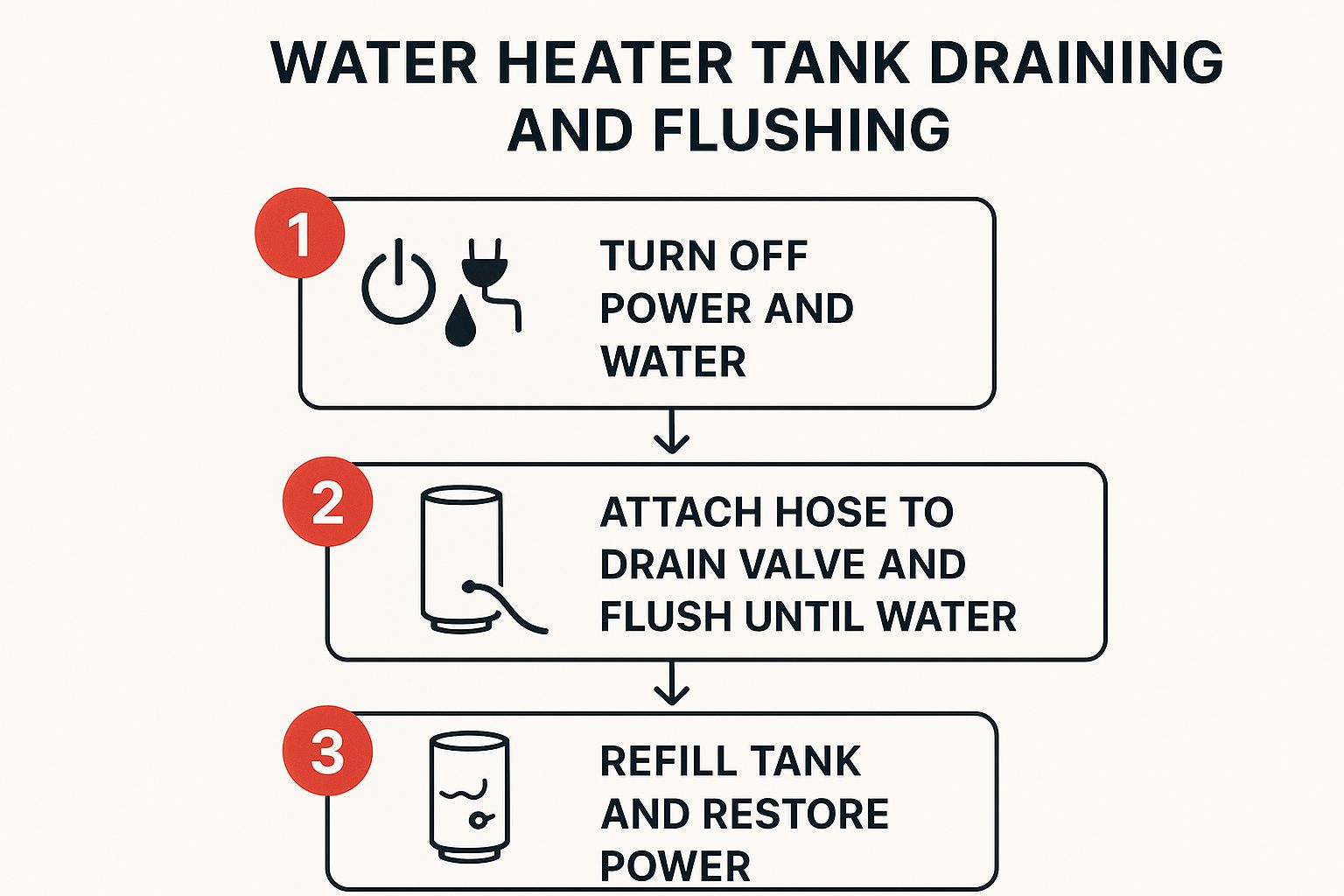 WATER HEATER TANK DRAINING AND FLUSHING

1

TURN OFF POWER AND WATER

2

ATTACH HOSE TO DRAIN VALVE AND FLUSH UNTIL WATER

3

REFILL TANK AND RESTORE POWER