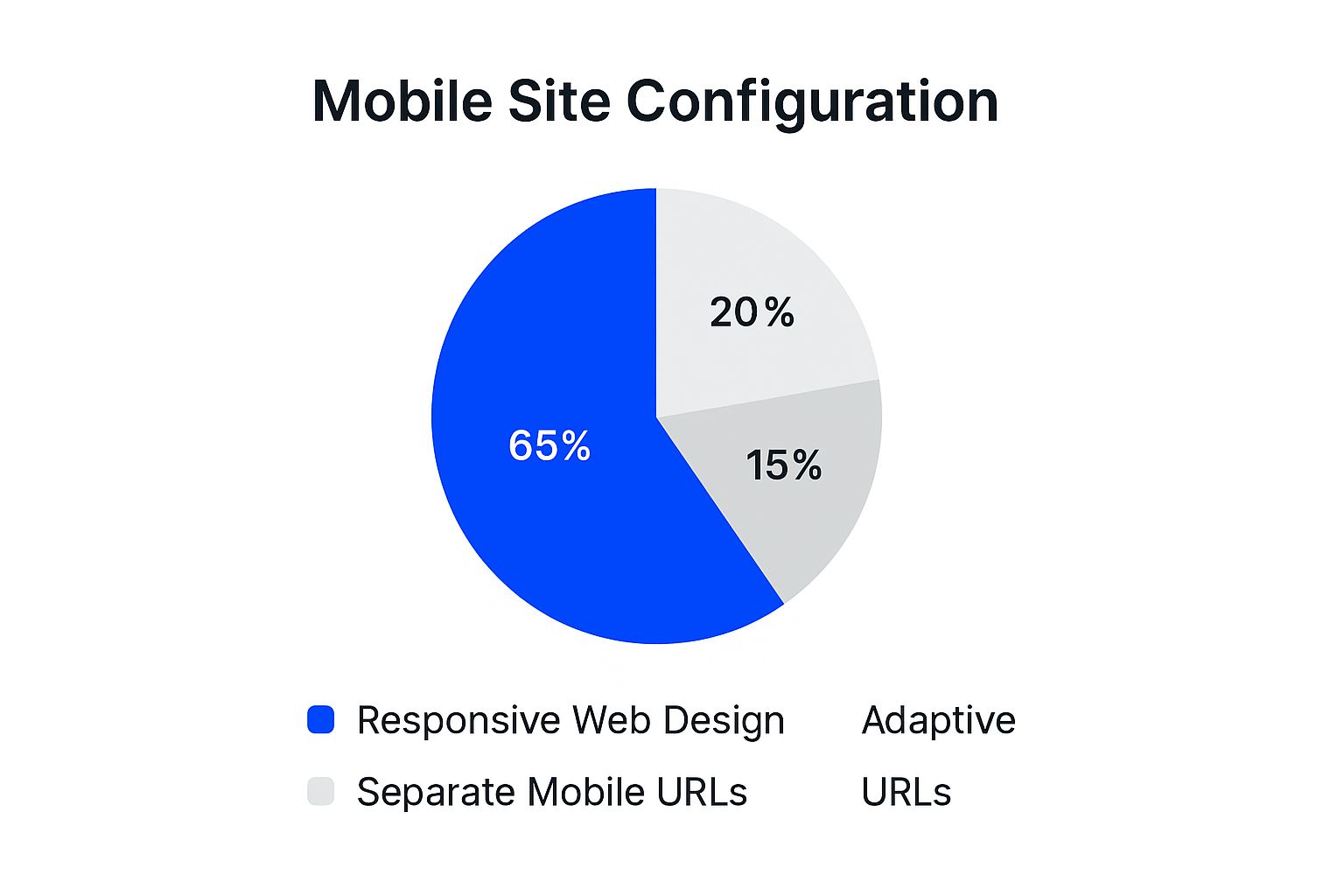 Mobile Site Configuration

20%

65%

15%

Responsive Web Design

Adaptive

Separate Mobile URLs

URLs