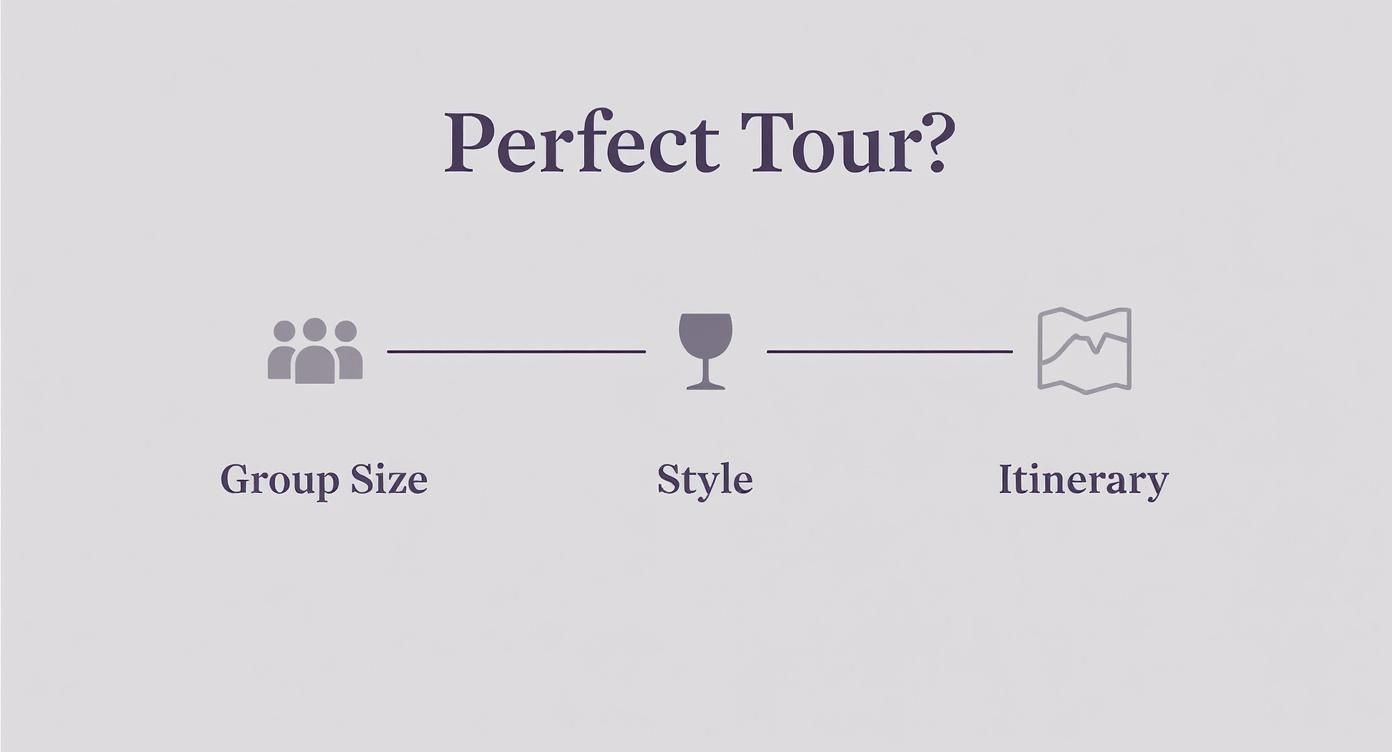 Perfect Tour?

Group Size

Style

Itinerary