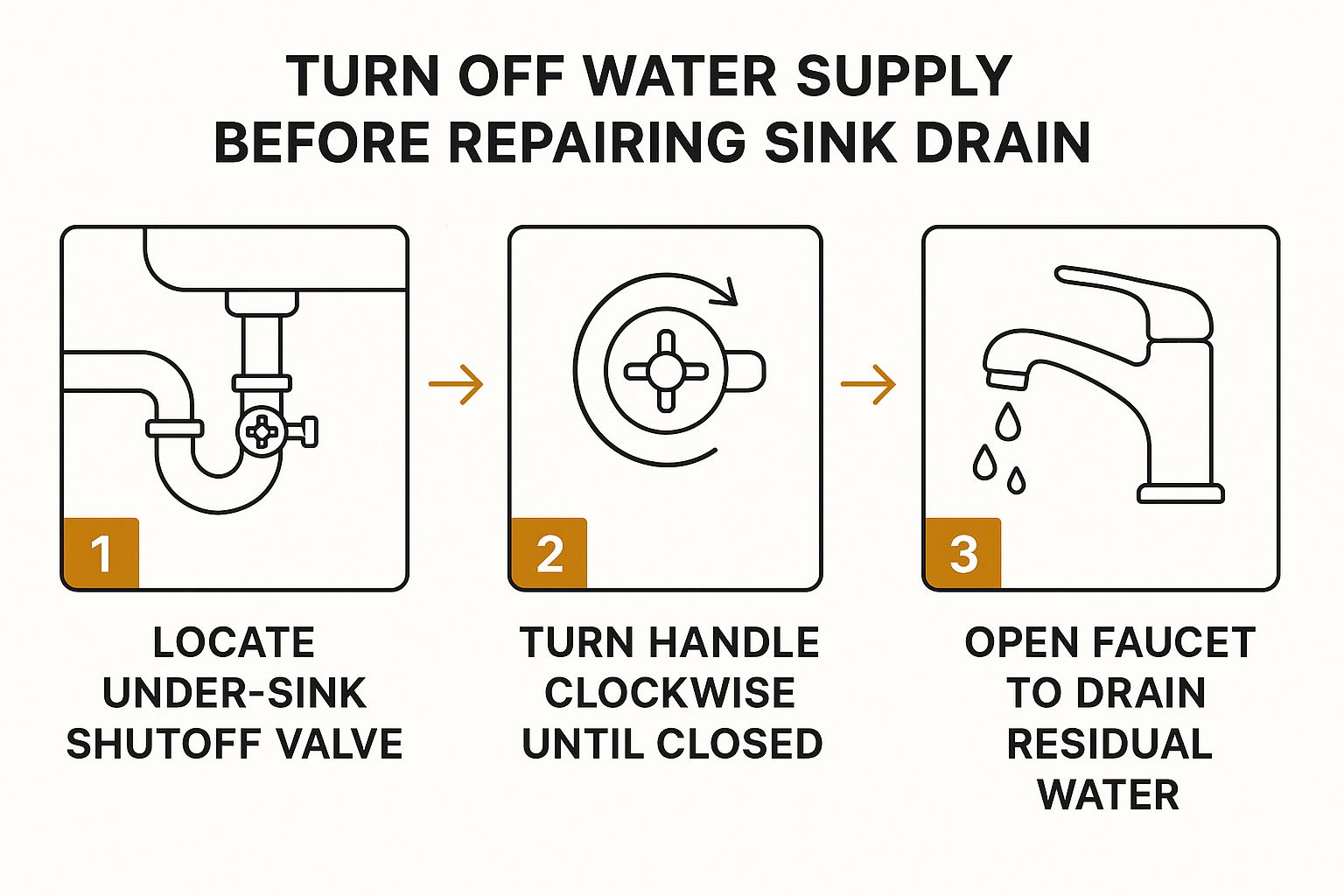 TURN OFF WATER SUPPLY BEFORE REPAIRING SINK DRAIN

1

LOCATE UNDER-SINK SHUTOFF VALVE

2

TURN HANDLE CLOCKWISE UNTIL CLOSED

3

OPEN FAUCET TO DRAIN RESIDUAL WATER