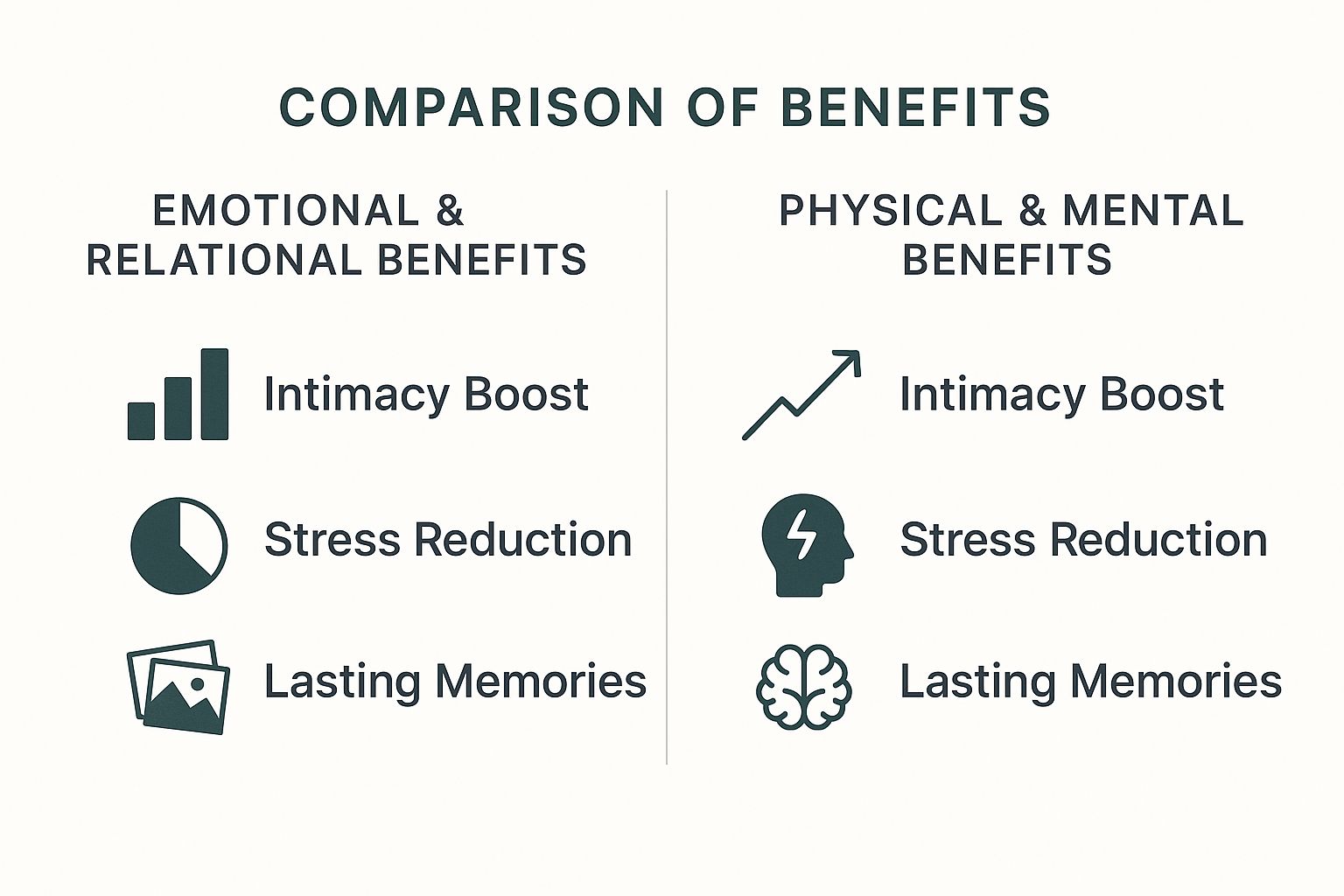 COMPARISON OF BENEFITS

EMOTIONAL & RELATIONAL BENEFITS

Intimacy Boost

Stress Reduction

Lasting Memories

PHYSICAL & MENTAL BENEFITS

Intimacy Boost

Stress Reduction

Lasting Memories