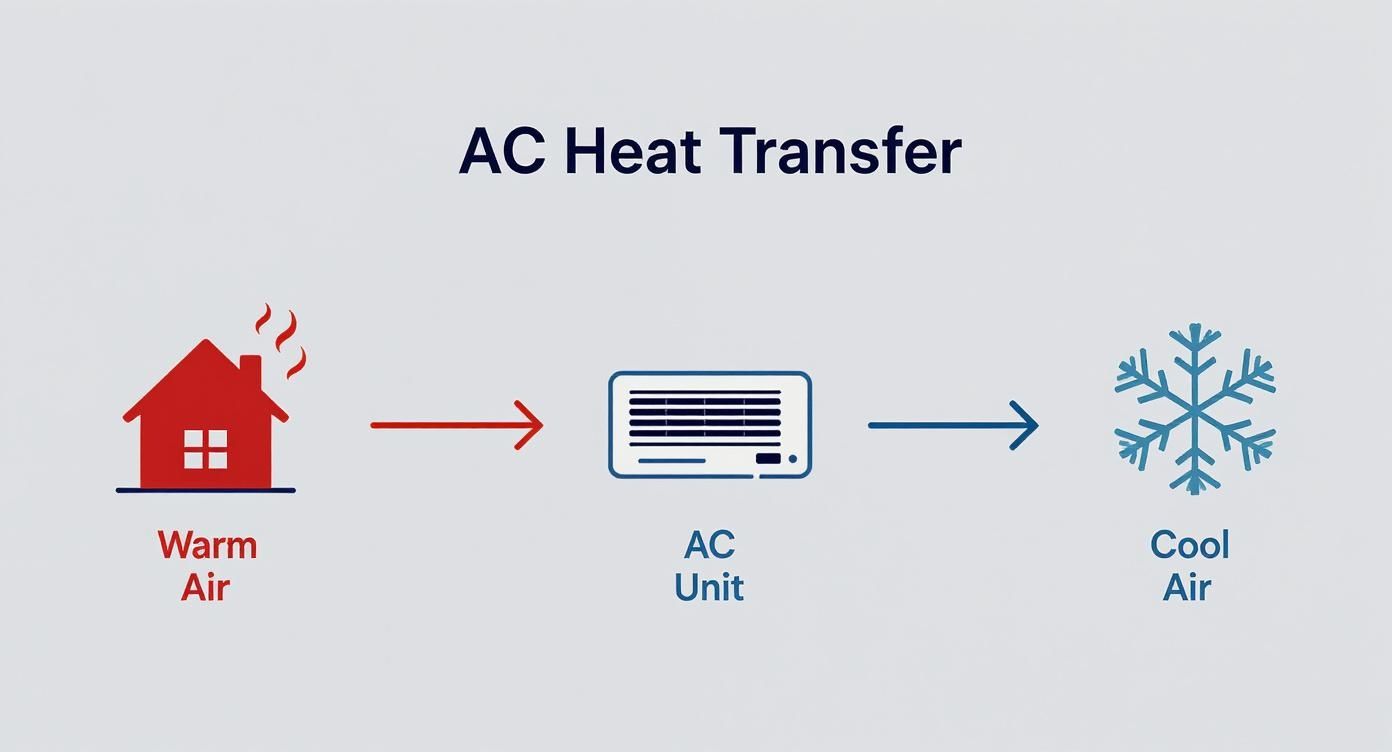 AC Heat Transfer

Warm Air

AC Unit

Cool Air