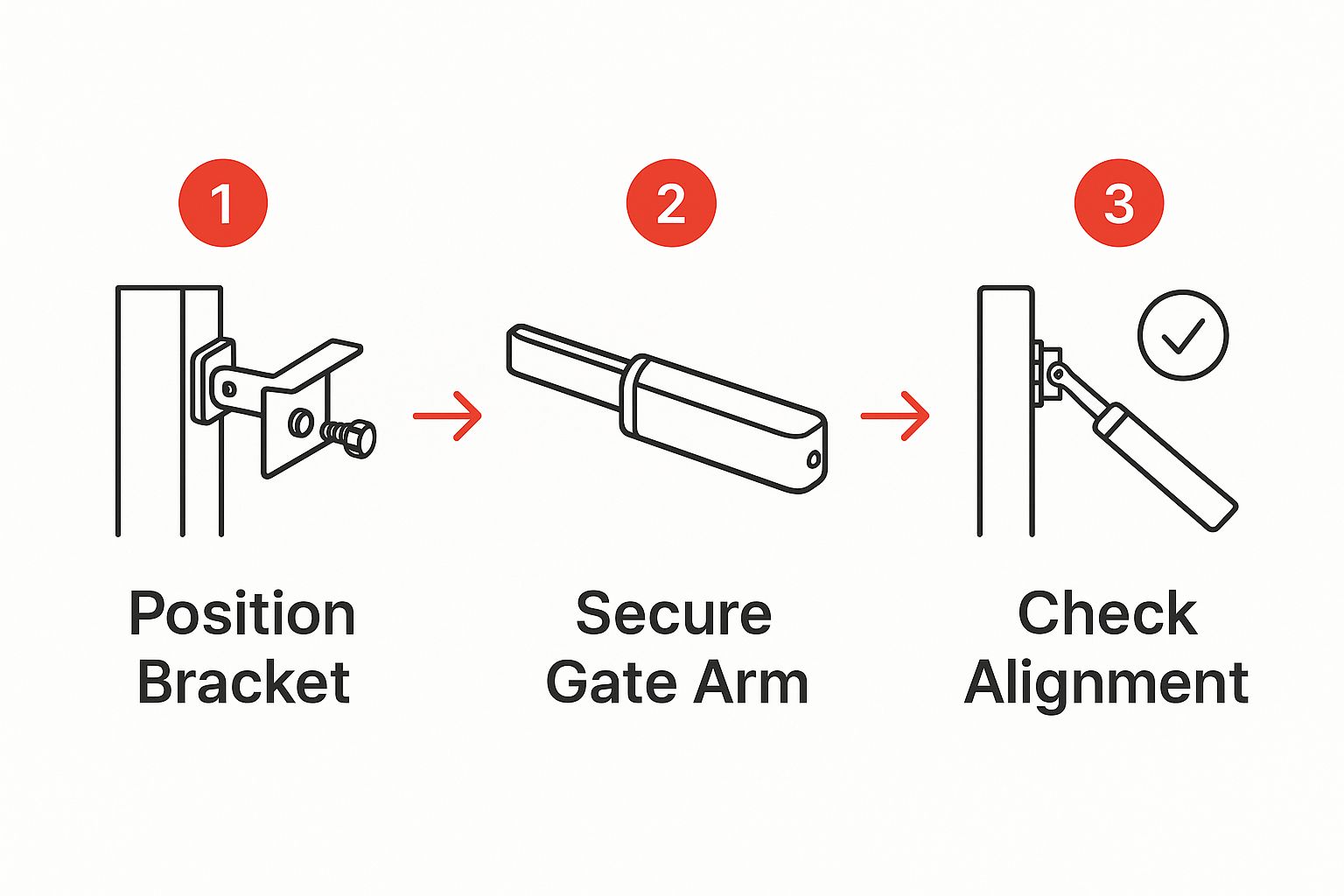 1

Position Bracket

2

Secure Gate Arm

3

Check Alignment