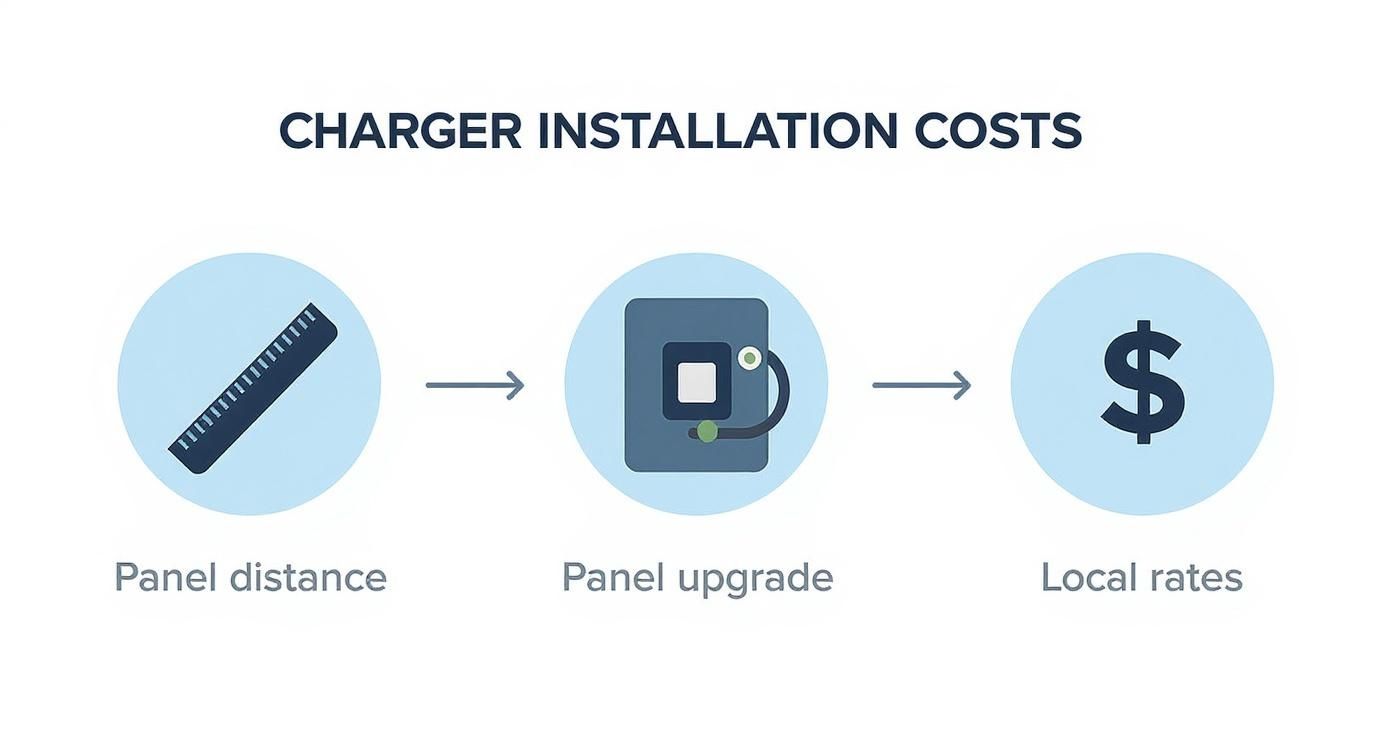 CHARGER INSTALLATION COSTS

$

Panel distance

Panel upgrade

Local rates