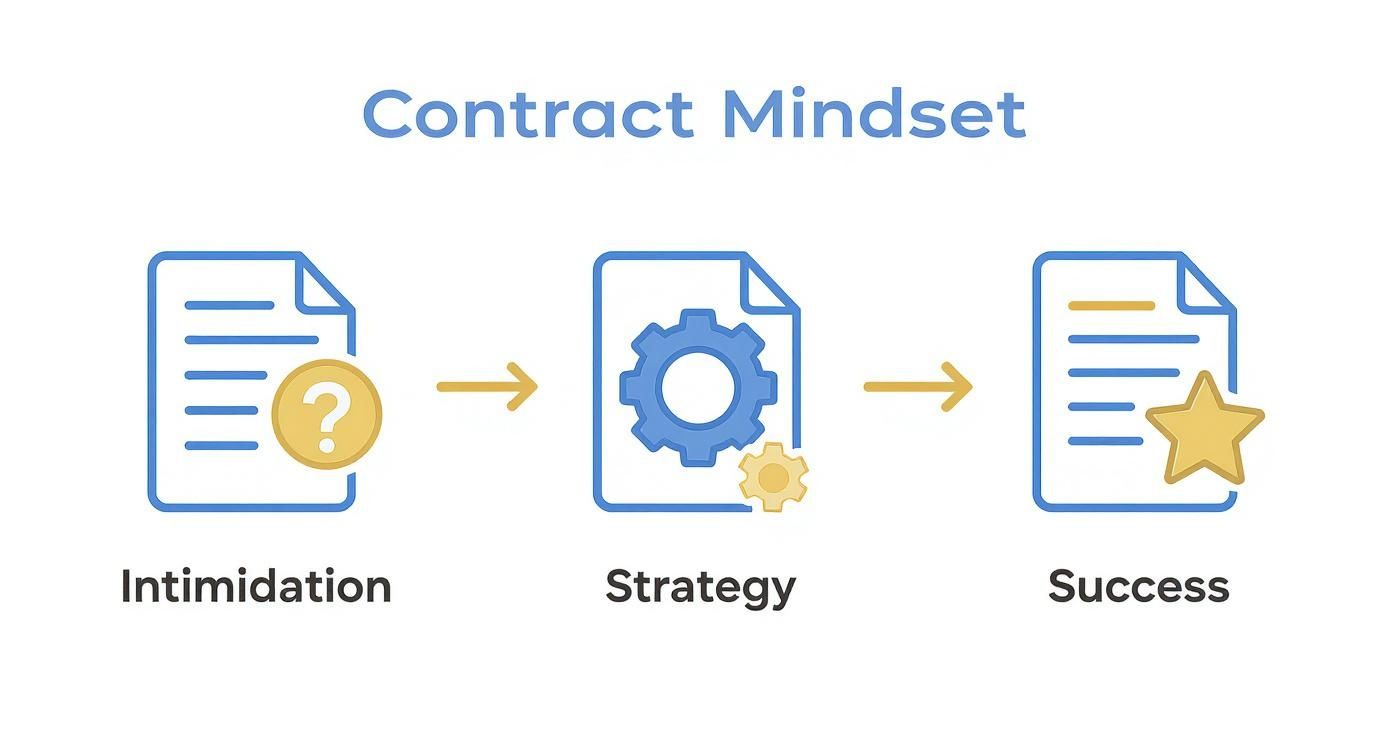 Contract Mindset

?

Intimidation

Strategy

Success