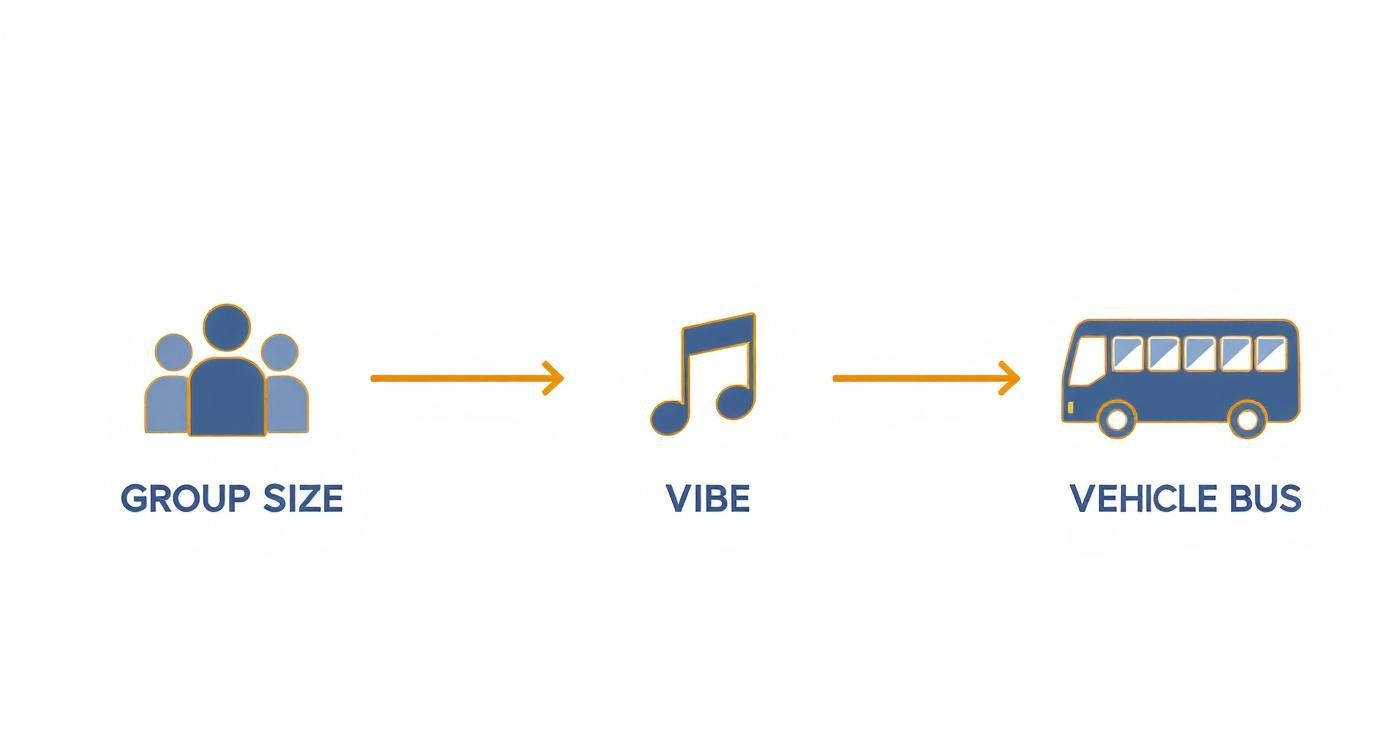 GROUP SIZE

VIBE

VEHICLE BUS