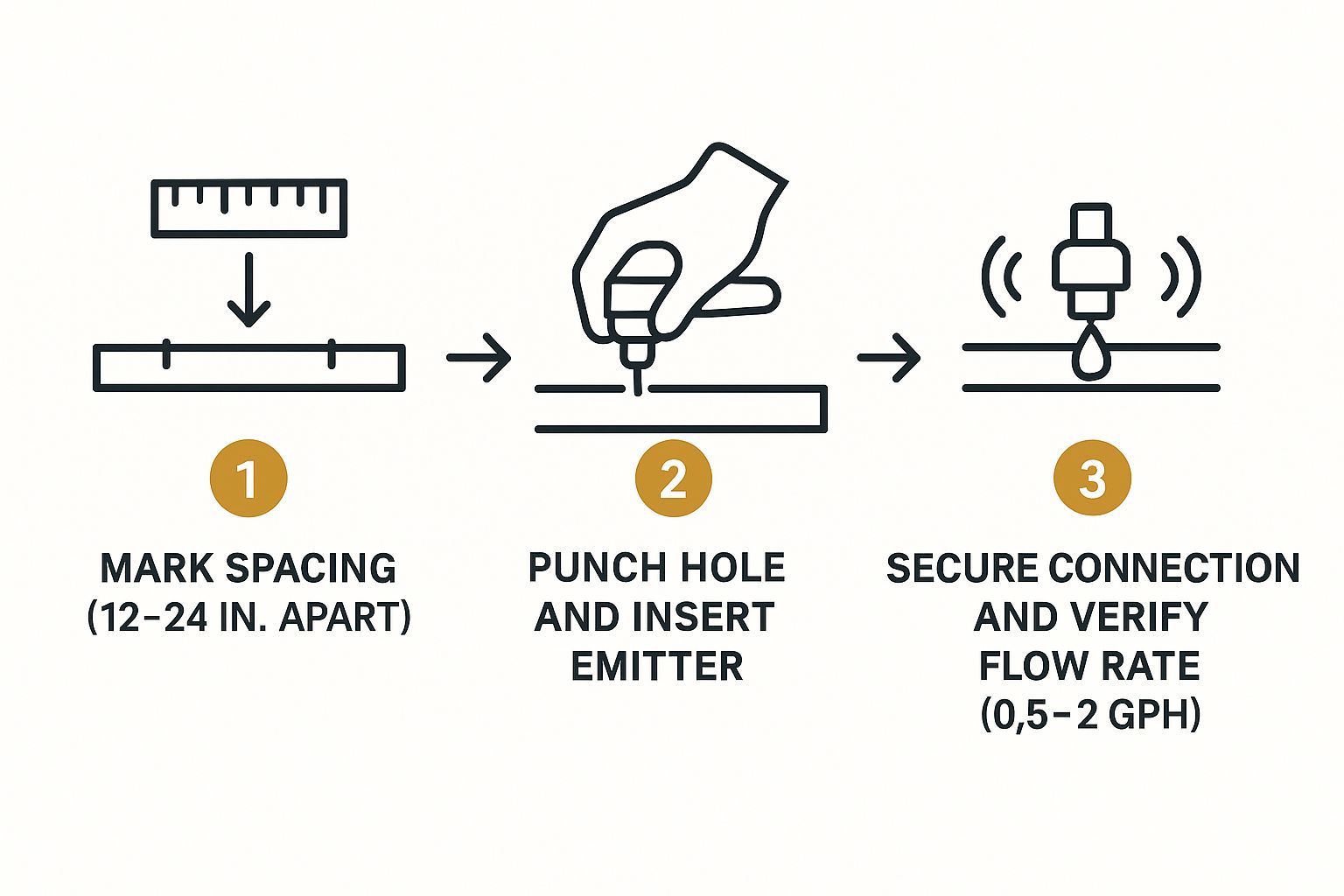 1

MARK SPACING (12–24 IN. APART)

2

PUNCH HOLE AND INSERT EMITTER

3

SECURE CONNECTION AND VERIFY FLOW RATE (0,5–2 GPH)