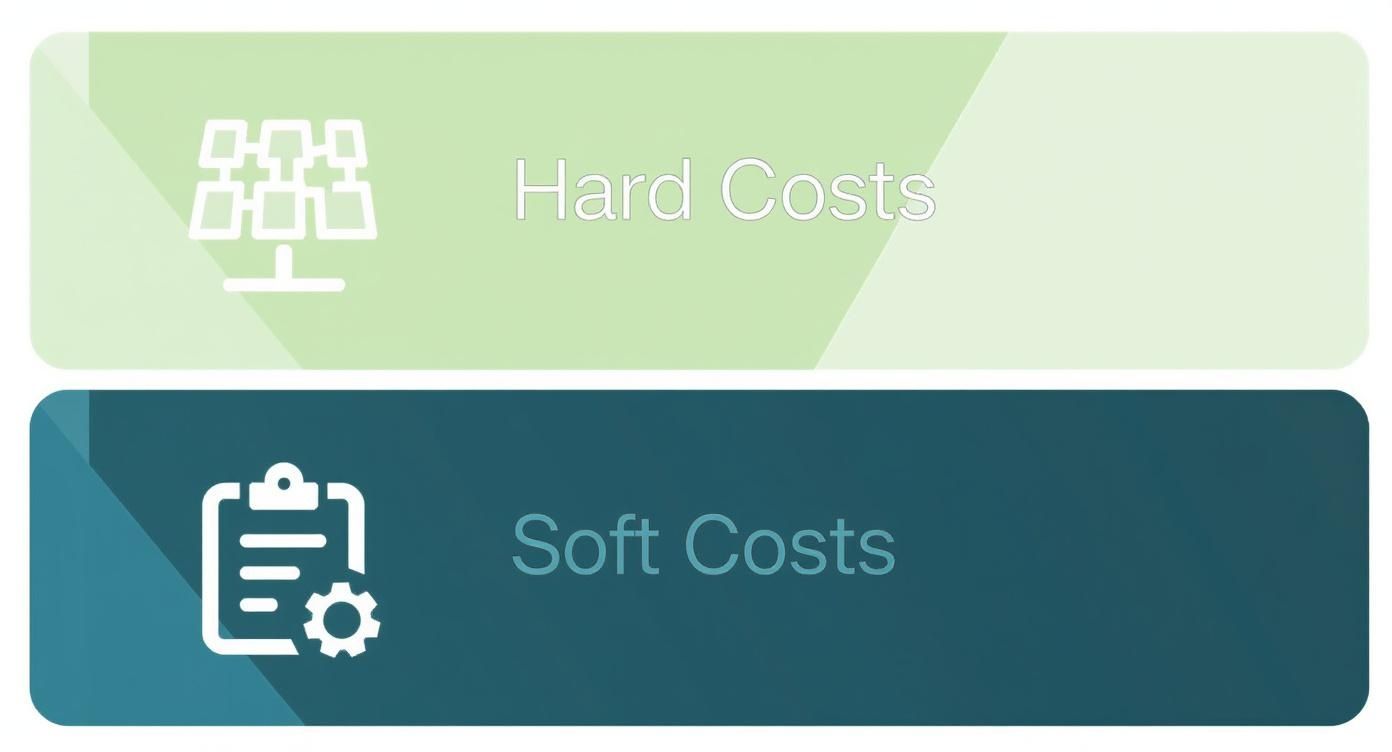 Hard Costs

Soft Costs