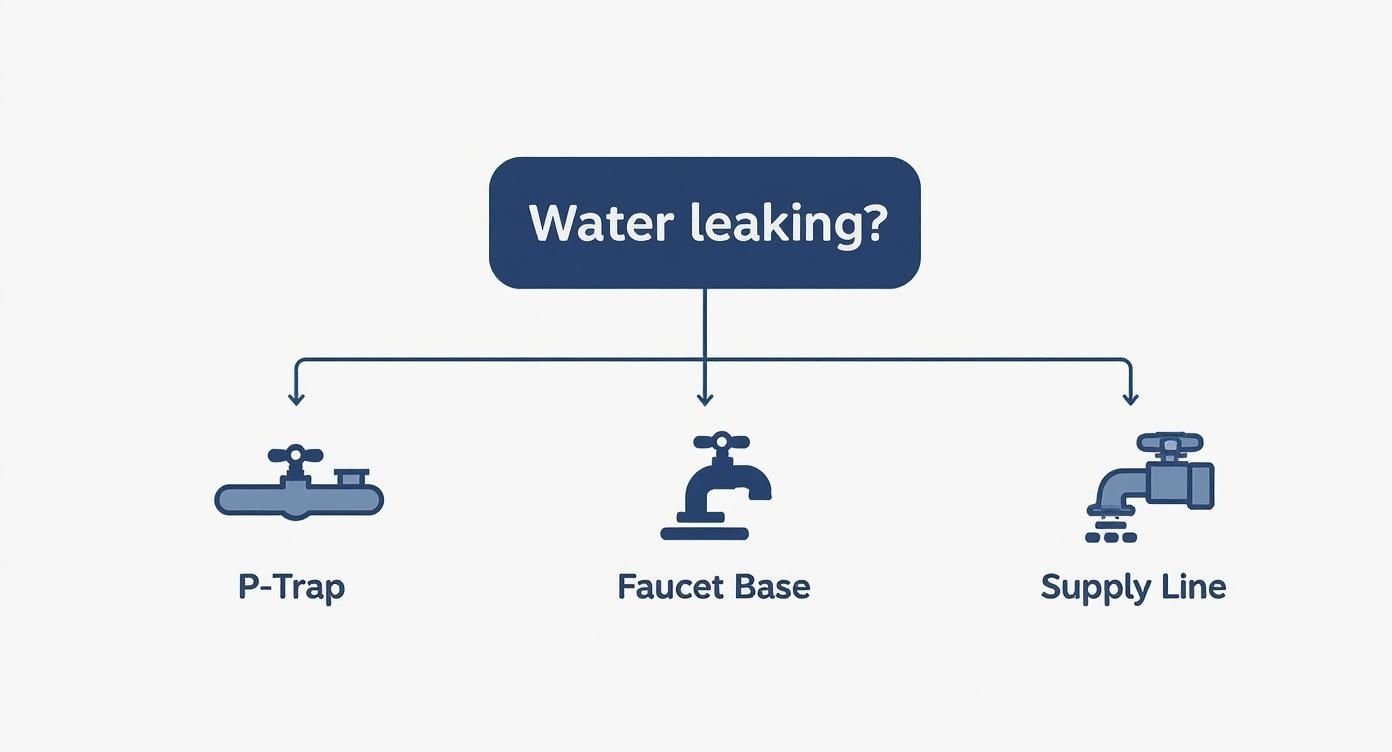 Water leaking?

P-Trap

Faucet Base

Supply Line