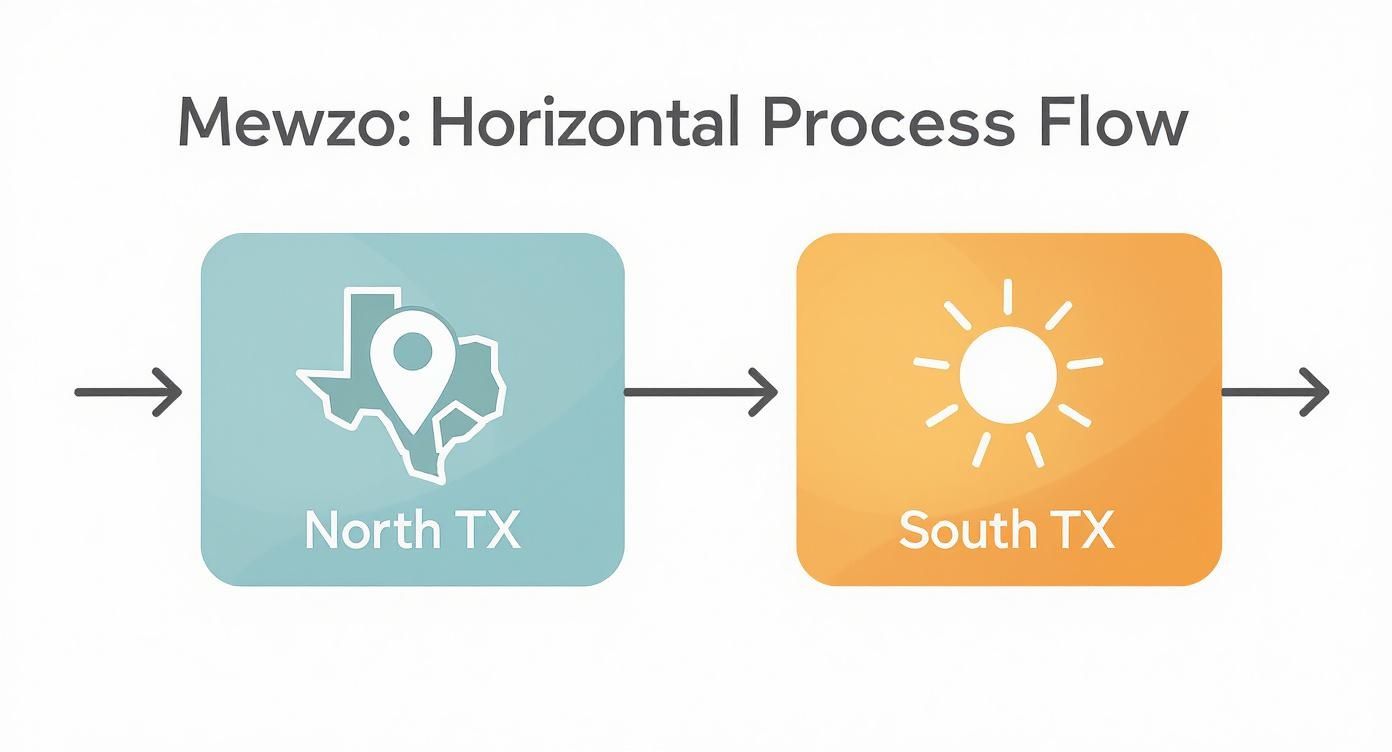 Mewzo: Horizontal Process Flow

North TX

South TX