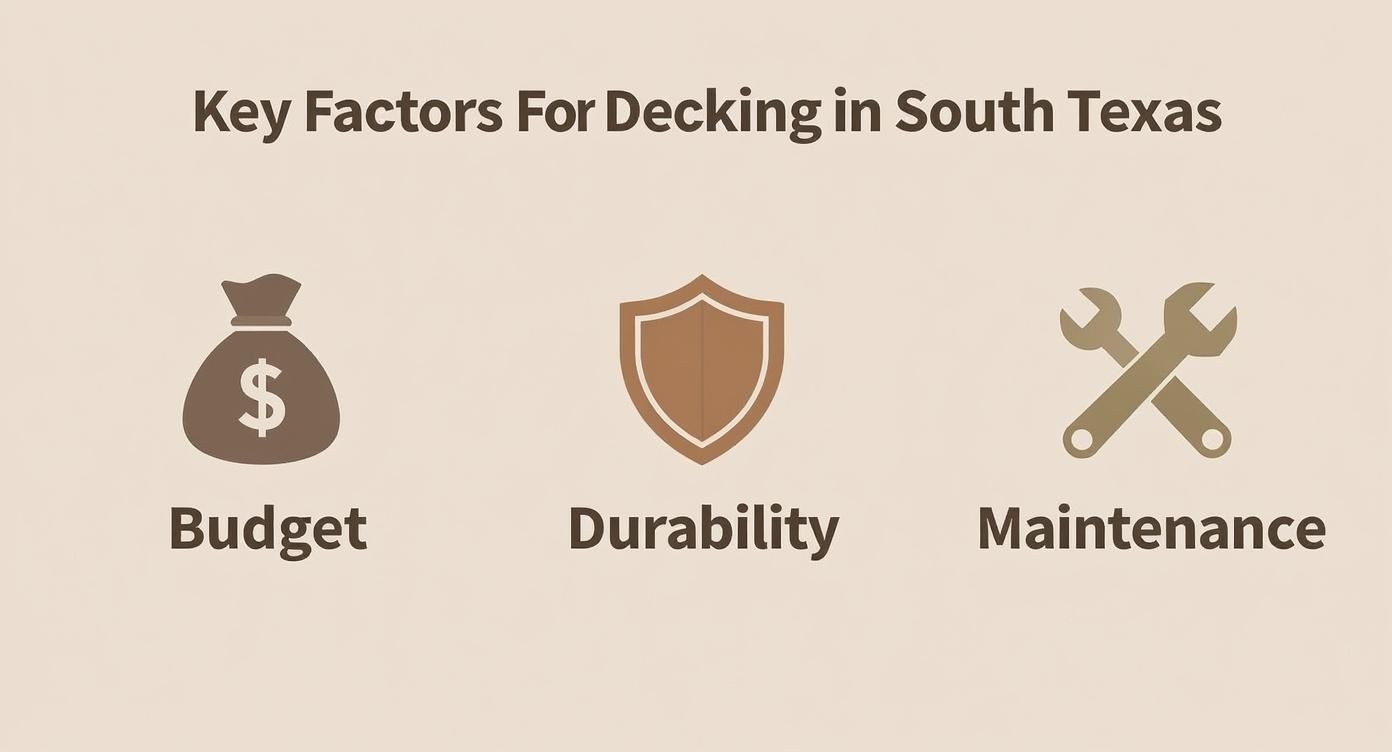 Key Factors For Decking in South Texas

$

Budget

Durability

Maintenance